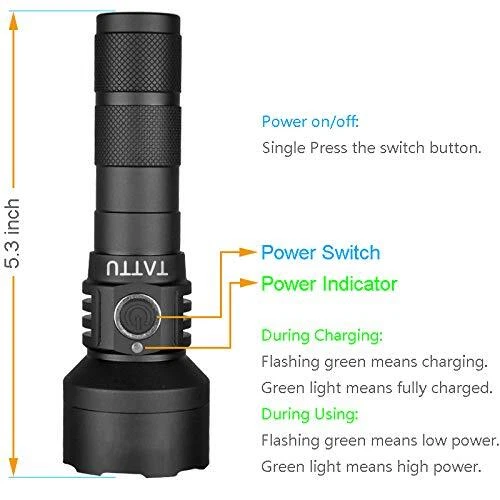 5.3 inch

TATTU

Power on/off:

Single Press the switch button.

Power Switch

Power Indicator

During Charging:

Flashing green means charging.

Green light means fully charged.

During Using:

Flashing green means low power.

Green light means high power.