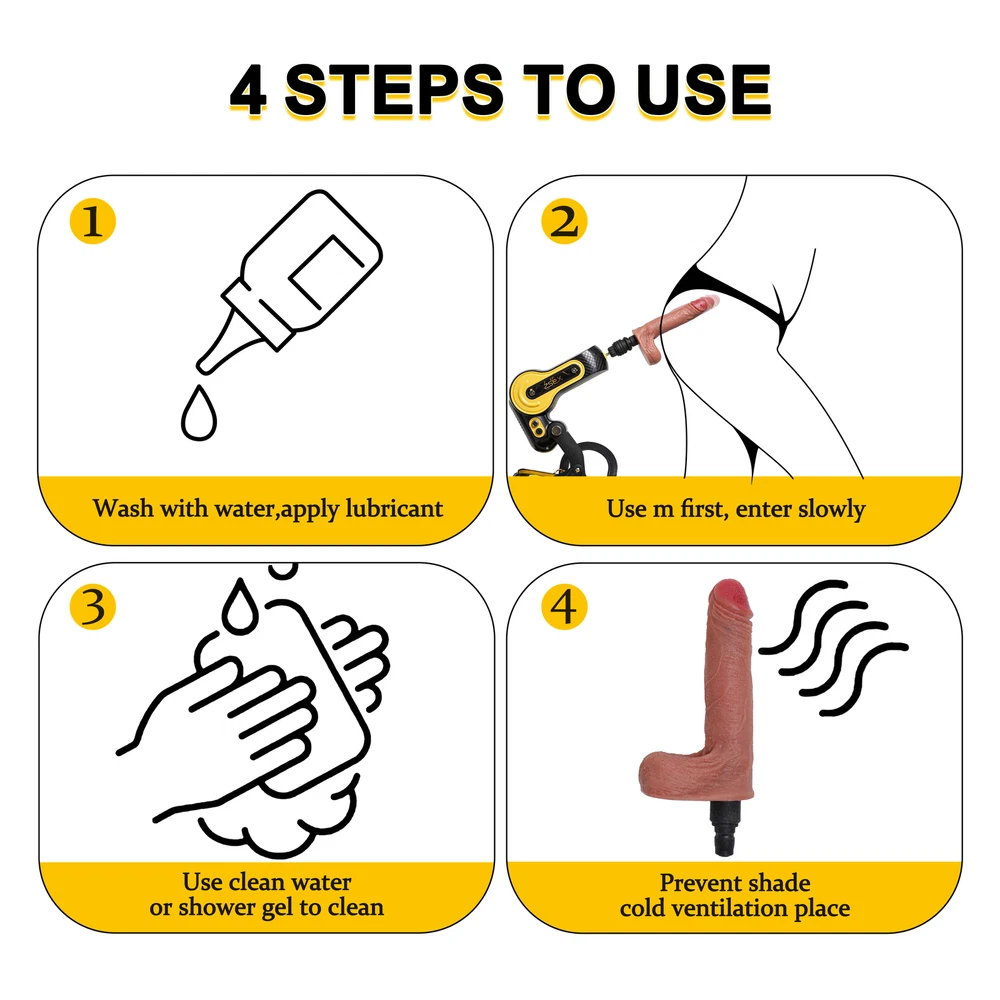 4 STEPS TO USE

1

Wash with water,apply lubricant

2

Use m first, enter slowly

3

Use clean water or shower gel to clean

4

Prevent shade cold ventilation place