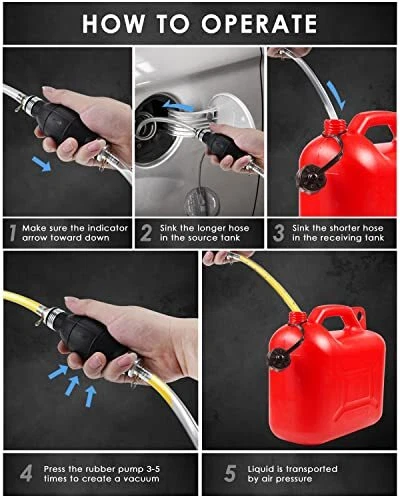 HOW TO OPERATE

1 Make sure the indicator arrow toward down

2 Sink the longer hose in the source tank

3 Sink the shorter hose in the receiving tank

4 Press the rubber pump 3-5 times to create a vacuum

5 Liquid is transported by air pressure