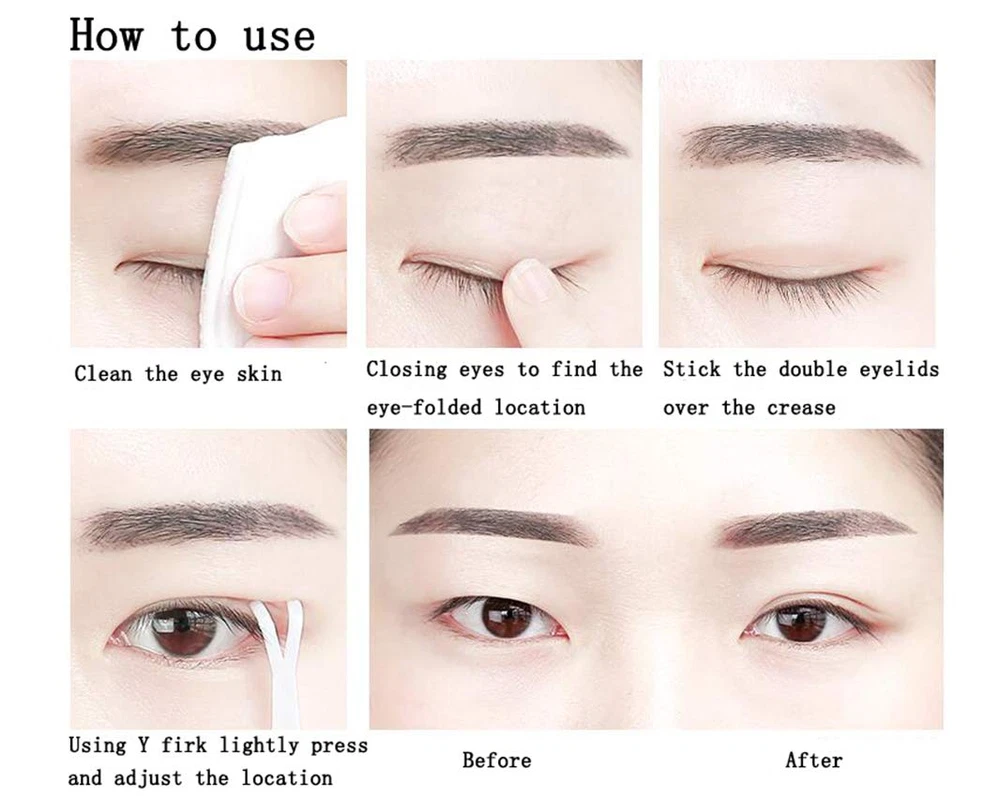 How to use

Clean the eye skin

Closing eyes to find the eye-folded location

Stick the double eyelids over the crease

Using Y firk lightly press and adjust the location

Before

After