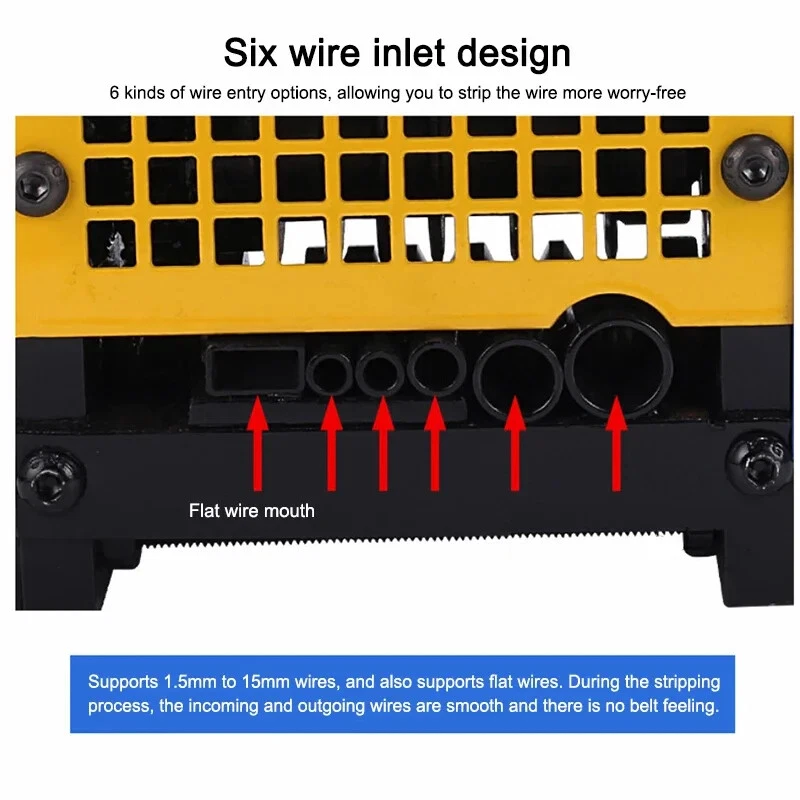 Six wire inlet design

6 kinds of wire entry options, allowing you to strip the wire more worry-free

Flat wire mouth

Supports 1.5mm to 15mm wires, and also supports flat wires. During the stripping process, the incoming and outgoing wires are smooth and there is no belt feeling.