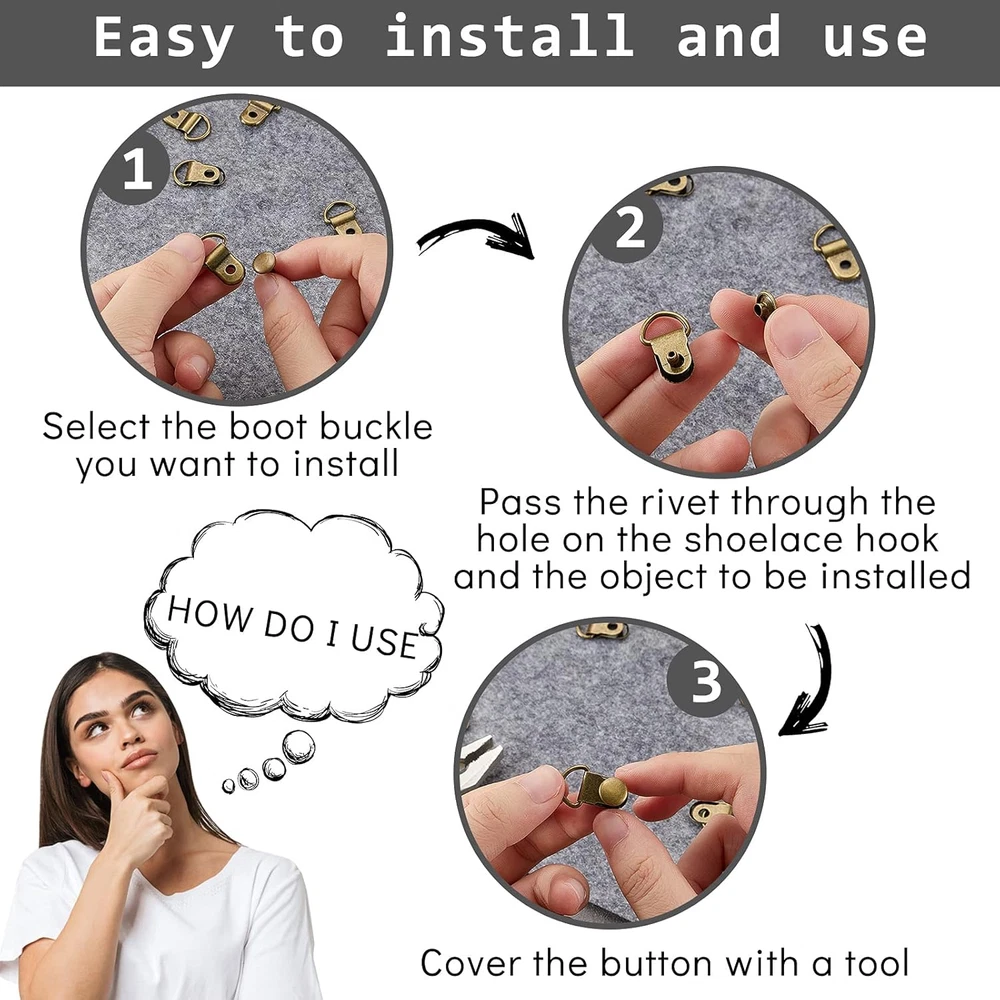 Easy to install and use

1

Select the boot buckle you want to install

2

Pass the rivet through the hole on the shoelace hook and the object to be installed

HOW DO I USE

3

Cover the button with a tool