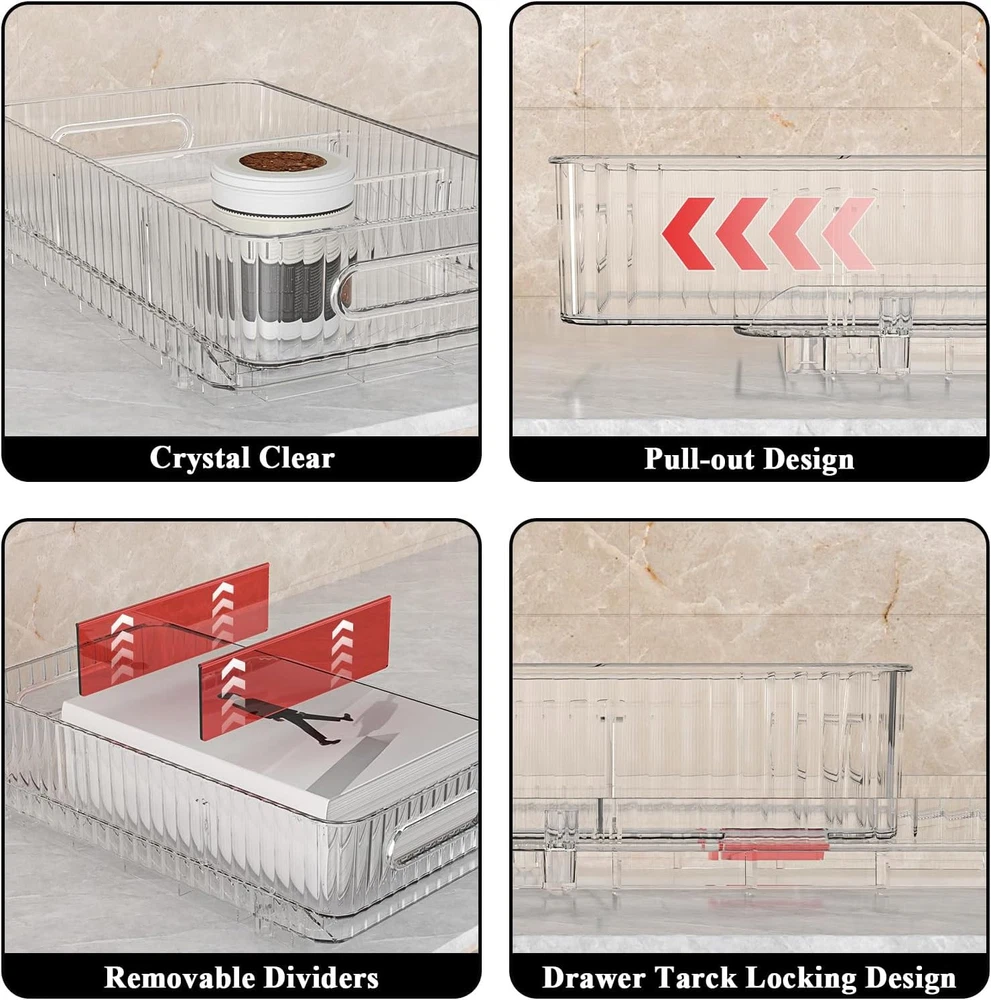 Crystal Clear

Pull-out Design

Removable Dividers

Drawer Tarck Locking Design