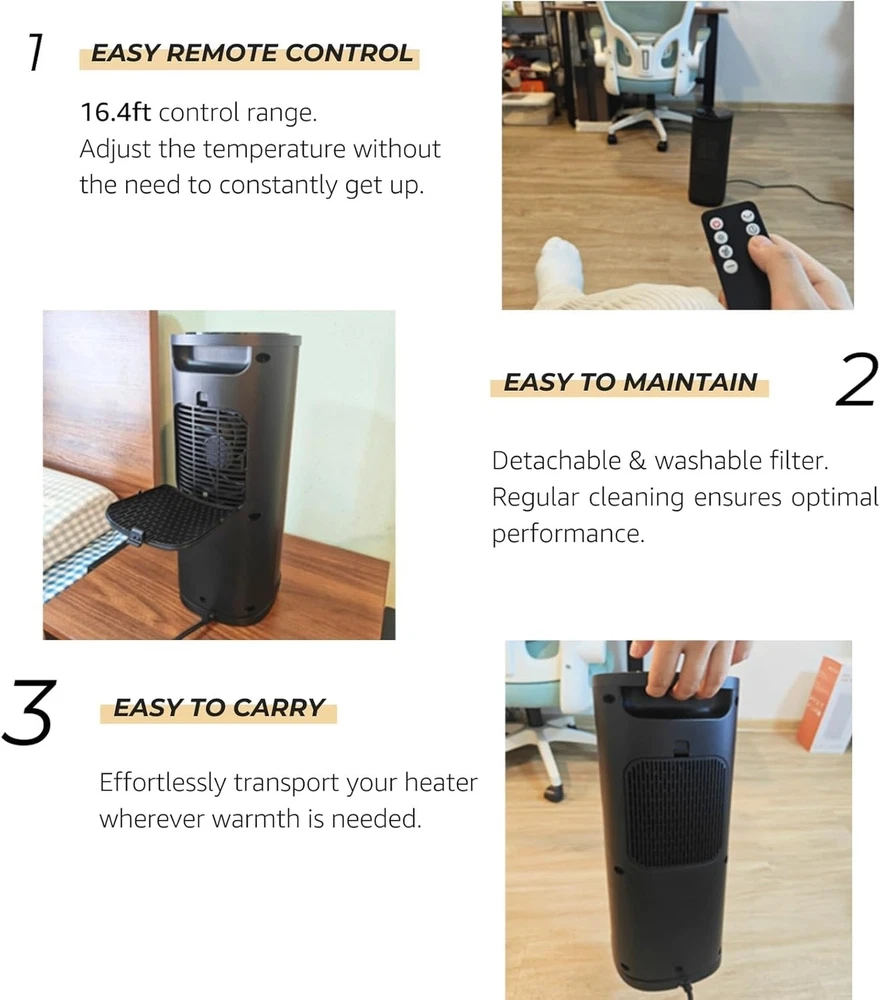 1 EASY REMOTE CONTROL

16.4ft control range.
Adjust the temperature without the need to constantly get up.

EASY TO MAINTAIN 2

Detachable & washable filter.
Regular cleaning ensures optimal performance.

3 EASY TO CARRY

Effortlessly transport your heater wherever warmth is needed.