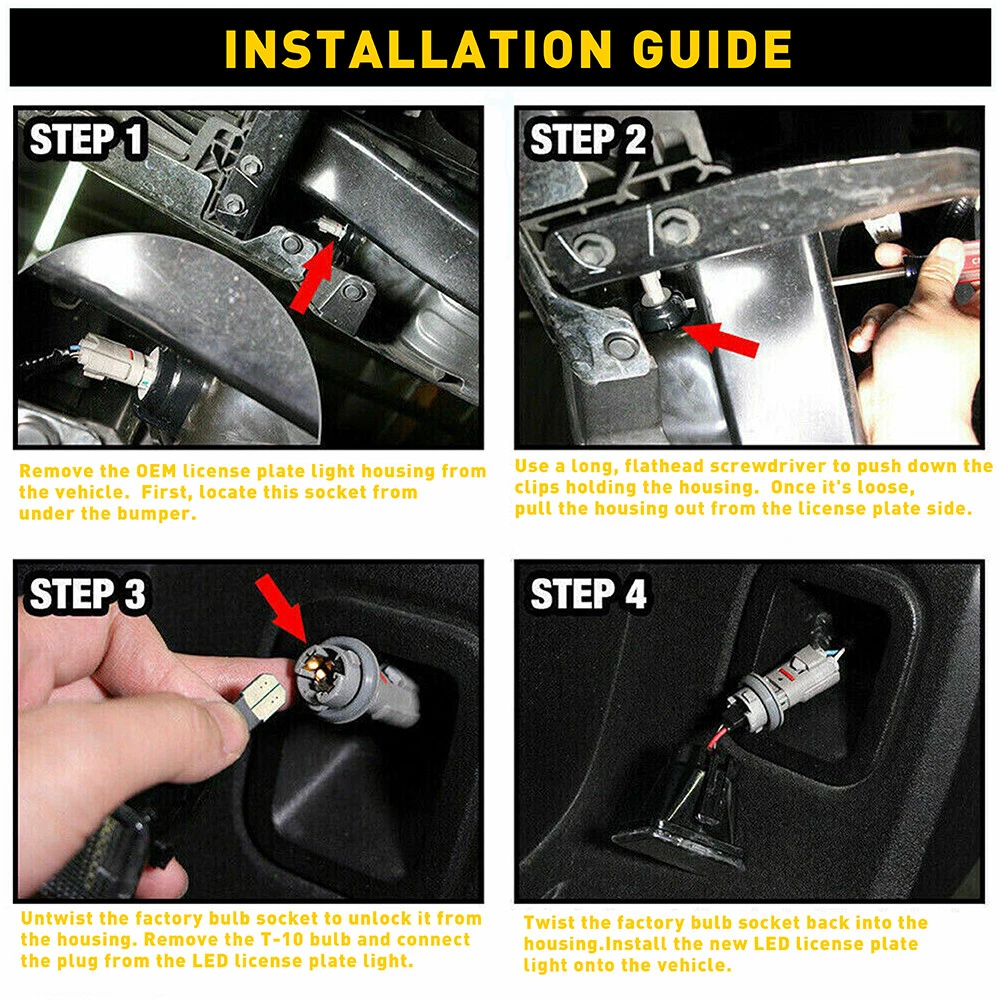 INSTALLATION GUIDE

STEP 1

Remove the OEM license plate light housing from the vehicle. First, locate this socket from under the bumper.

STEP 2

Use a long, flathead screwdriver to push down the clips holding the housing. Once it's loose, pull the housing out from the license plate side.

STEP 3

Untwist the factory bulb socket to unlock it from the housing. Remove the T-10 bulb and connect the plug from the LED license plate light.

STEP 4

Twist the factory bulb socket back into the housing.Install the new LED license plate light onto the vehicle.