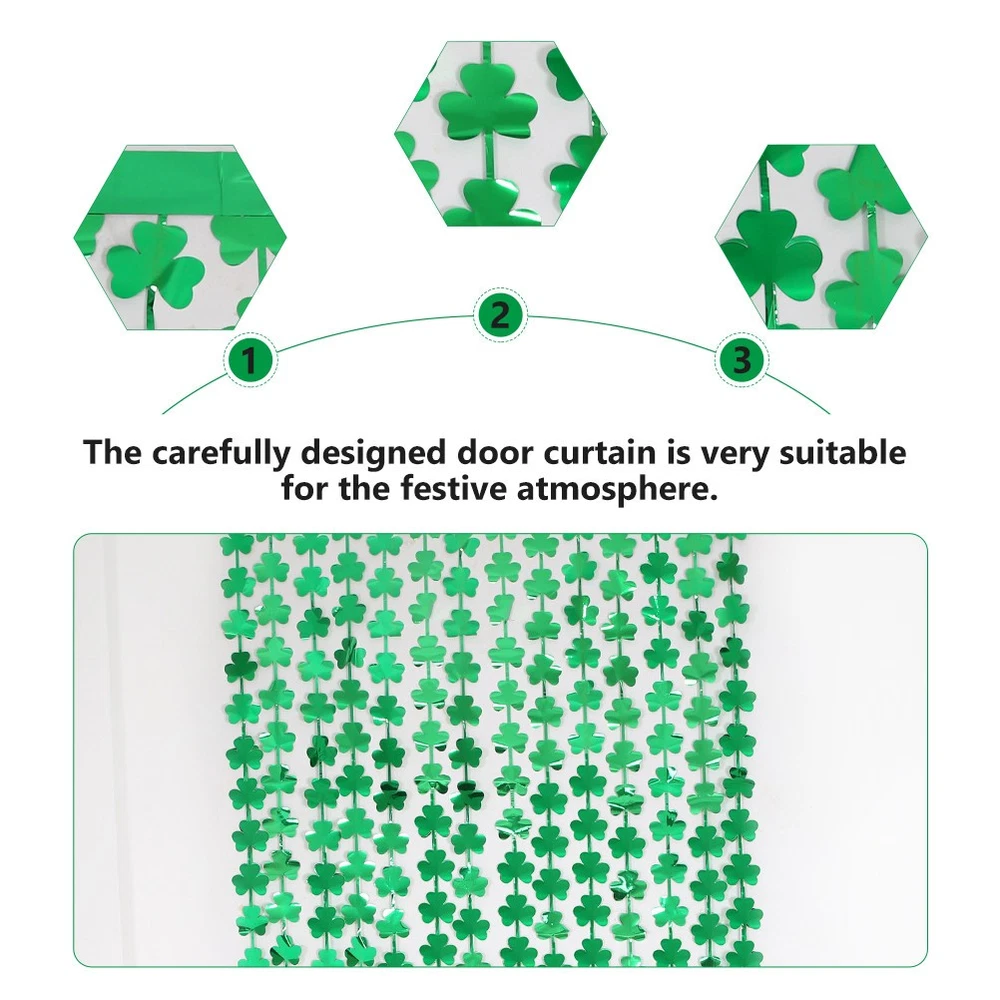 1
2
3

The carefully designed door curtain is very suitable for the festive atmosphere.