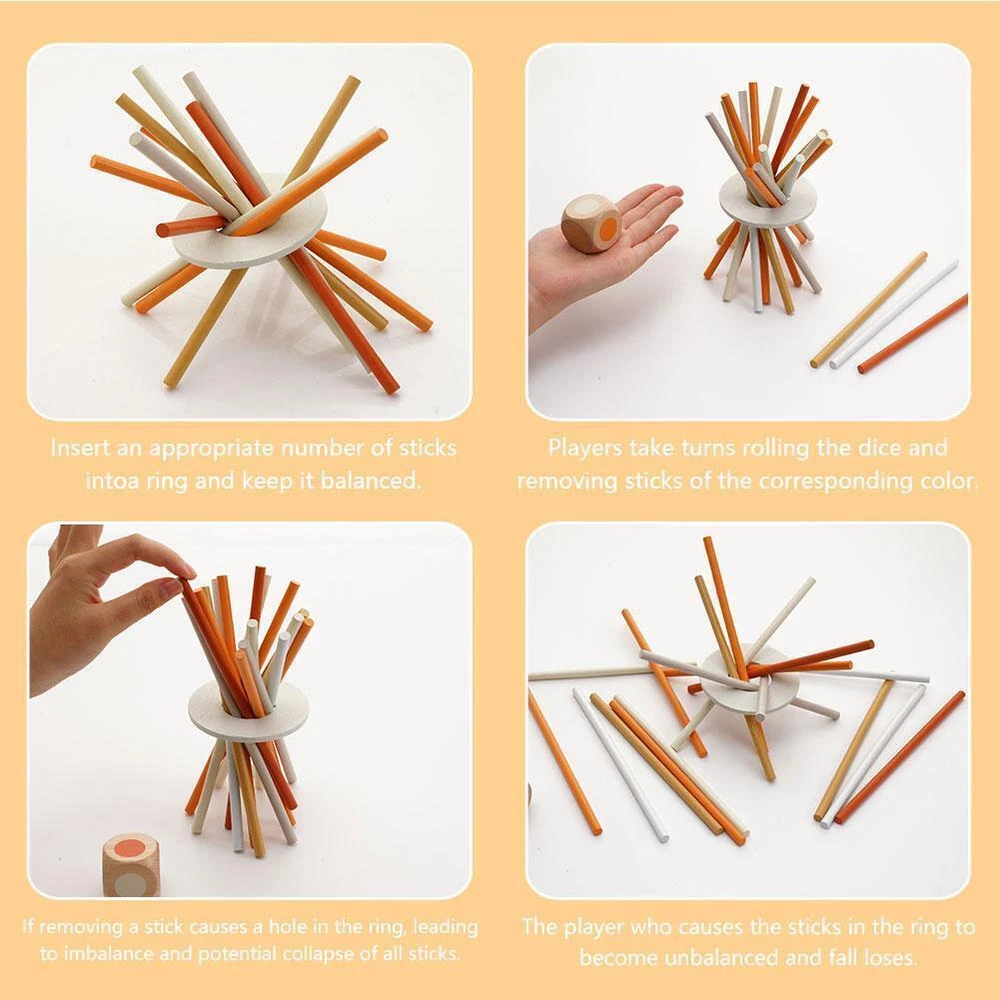 Insert an appropriate number of sticks intoa ring and keep it balanced.

Players take turns rolling the dice and removing sticks of the corresponding color.

If removing a stick causes a hole in the ring, leading to imbalance and potential collapse of all sticks.

The player who causes the sticks in the ring to become unbalanced and fall loses.