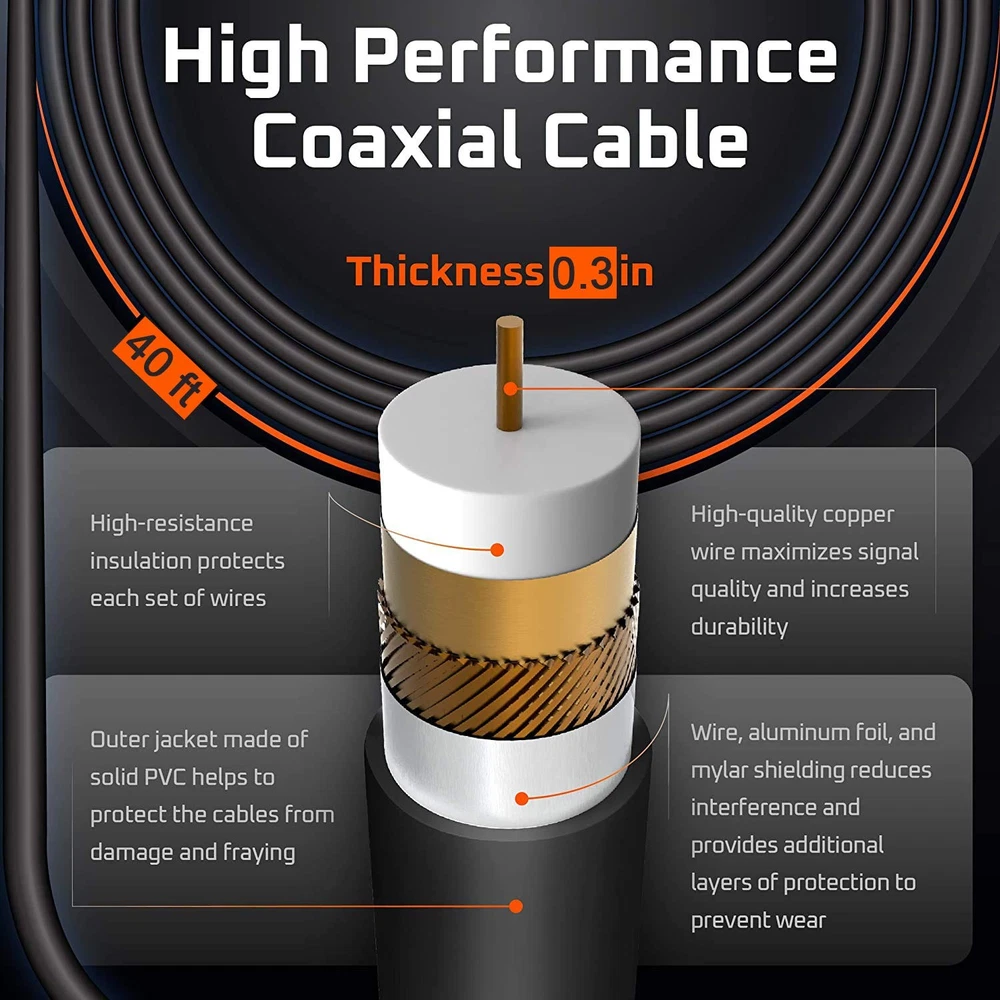 High Performance Coaxial Cable

Thickness 0.3in

40 ft

High-resistance insulation protects each set of wires

High-quality copper wire maximizes signal quality and increases durability

Outer jacket made of solid PVC helps to protect the cables from damage and fraying

Wire, aluminum foil, and mylar shielding reduces interference and provides additional layers of protection to prevent wear