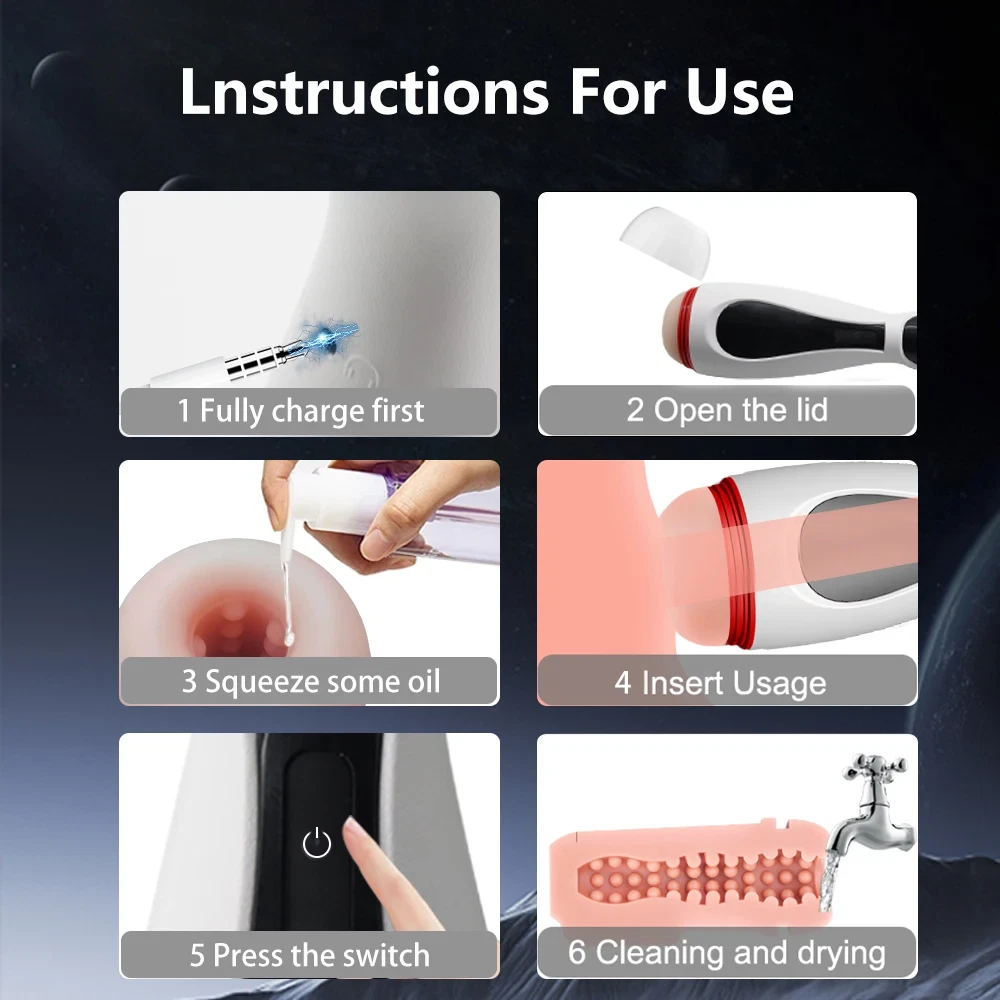 Lnstructions For Use

1 Fully charge first

2 Open the lid

3 Squeeze some oil

4 Insert Usage

5 Press the switch

6 Cleaning and drying