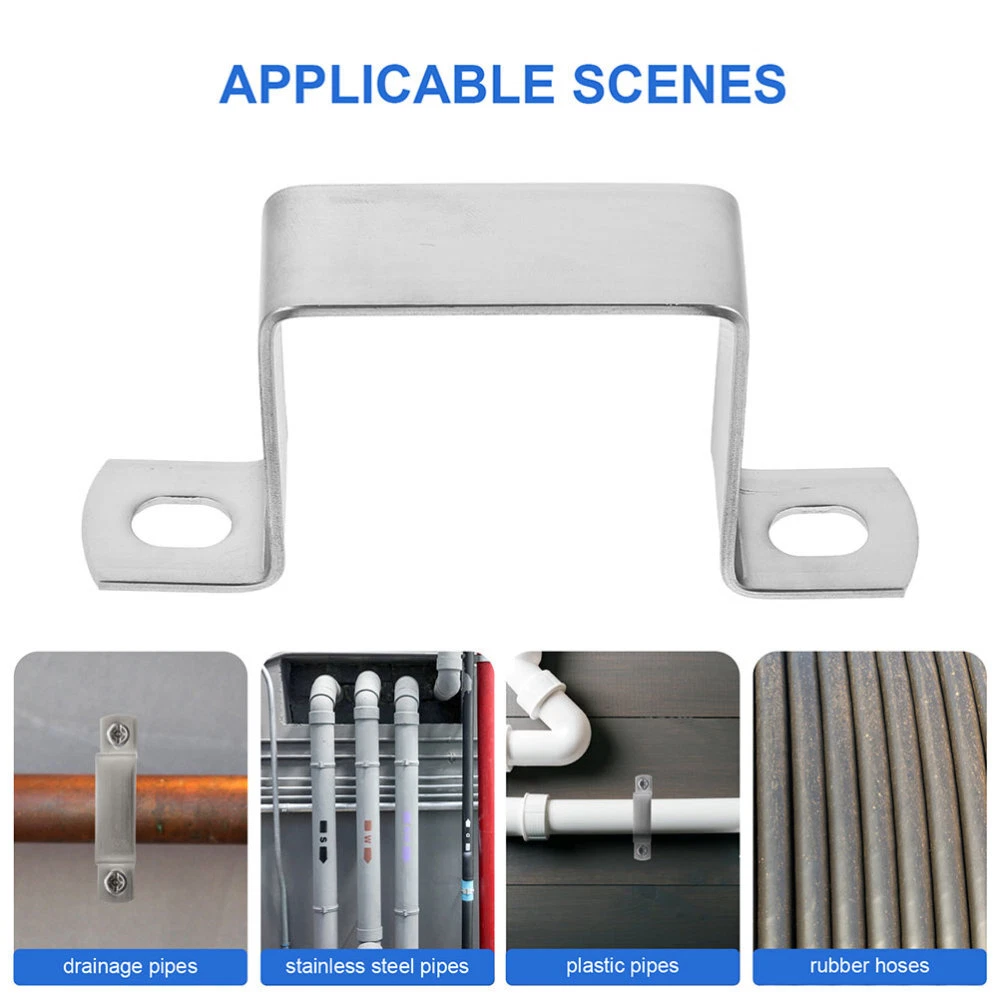 APPLICABLE SCENES

S

W

drainage pipes

stainless steel pipes

plastic pipes

rubber hoses