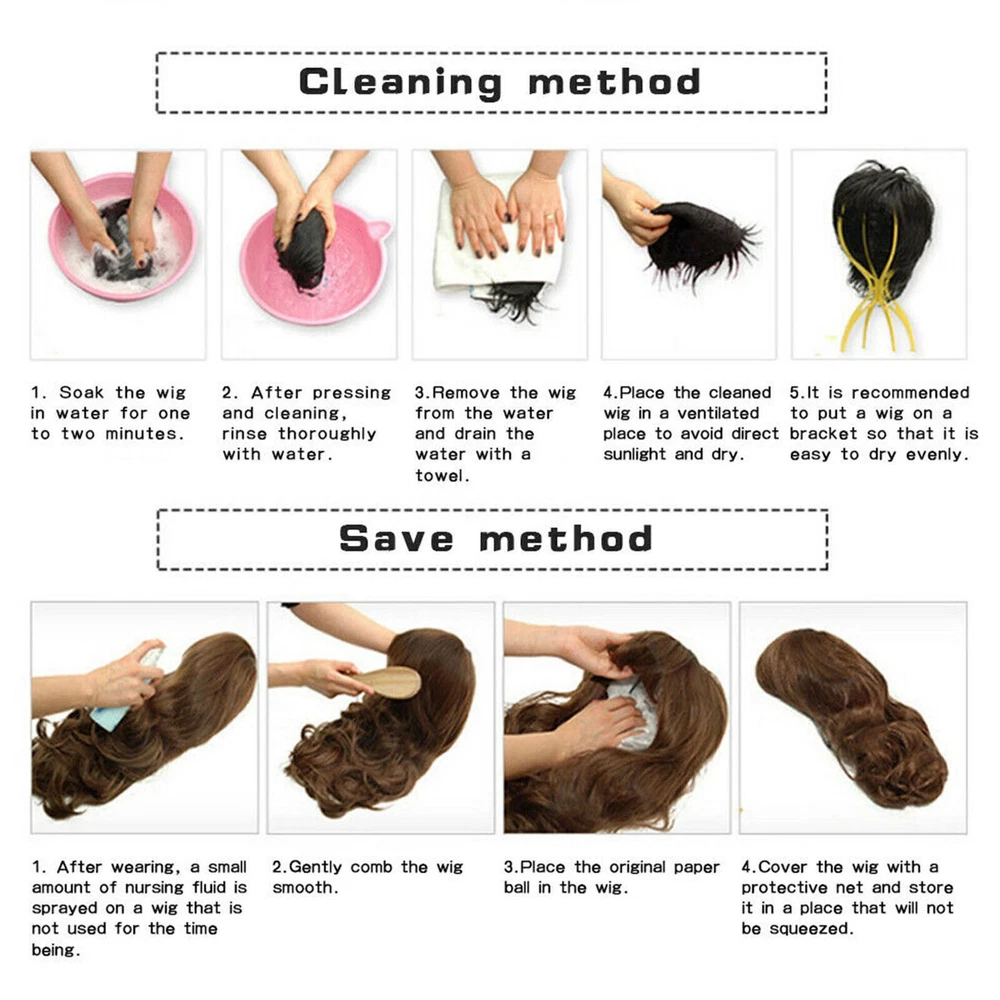 Cleaning method

1. Soak the wig in water for one to two minutes.

2. After pressing and cleaning, rinse thoroughly with water.

3.Remove the wig from the water and drain the water with a towel.

4.Place the cleaned wig in a ventilated place to avoid direct sunlight and dry.

5.It is recommended to put a wig on a bracket so that it is easy to dry evenly.

Save method

1. After wearing, a small amount of nursing fluid is sprayed on a wig that is not used for the time being.

2.Gently comb the wig smooth.

3.Place the original paper ball in the wig.

4.Cover the wig with a protective net and store it in a place that will not be squeezed.