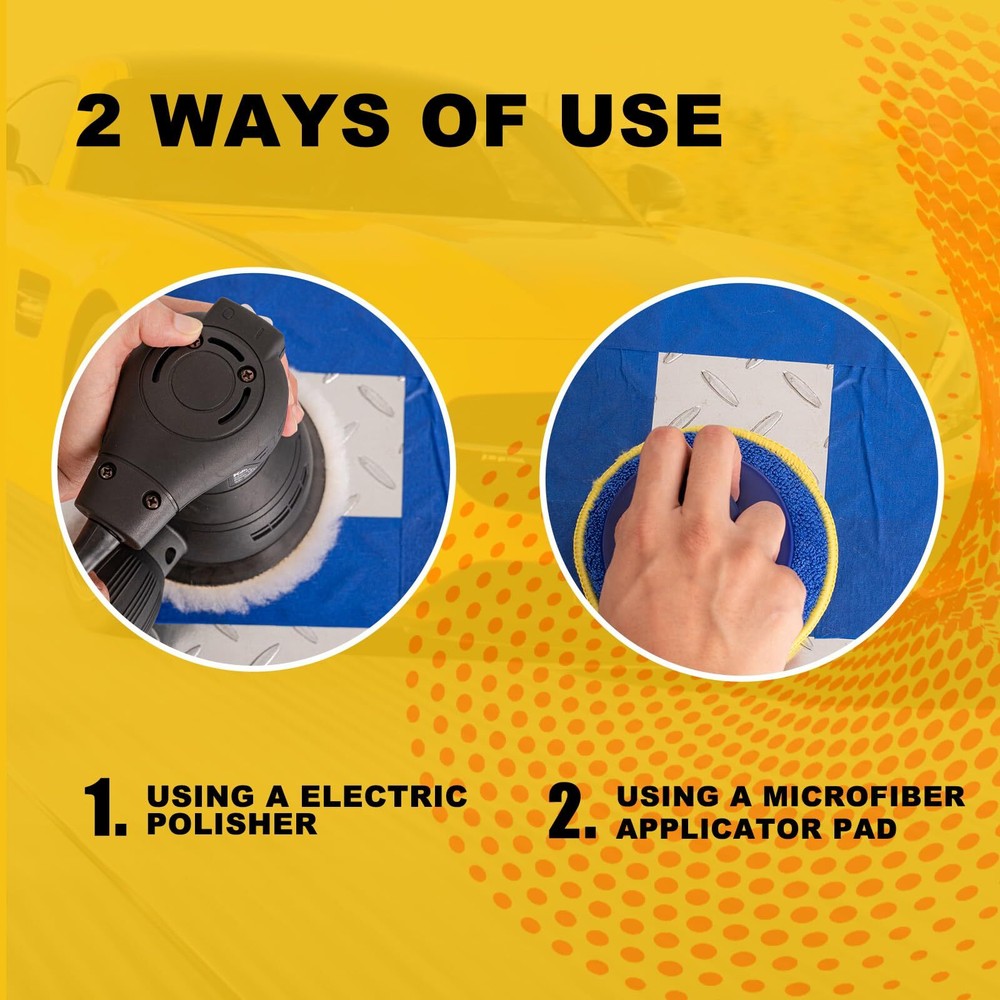 2 WAYS OF USE

1. USING A ELECTRIC POLISHER

2. USING A MICROFIBER APPLICATOR PAD