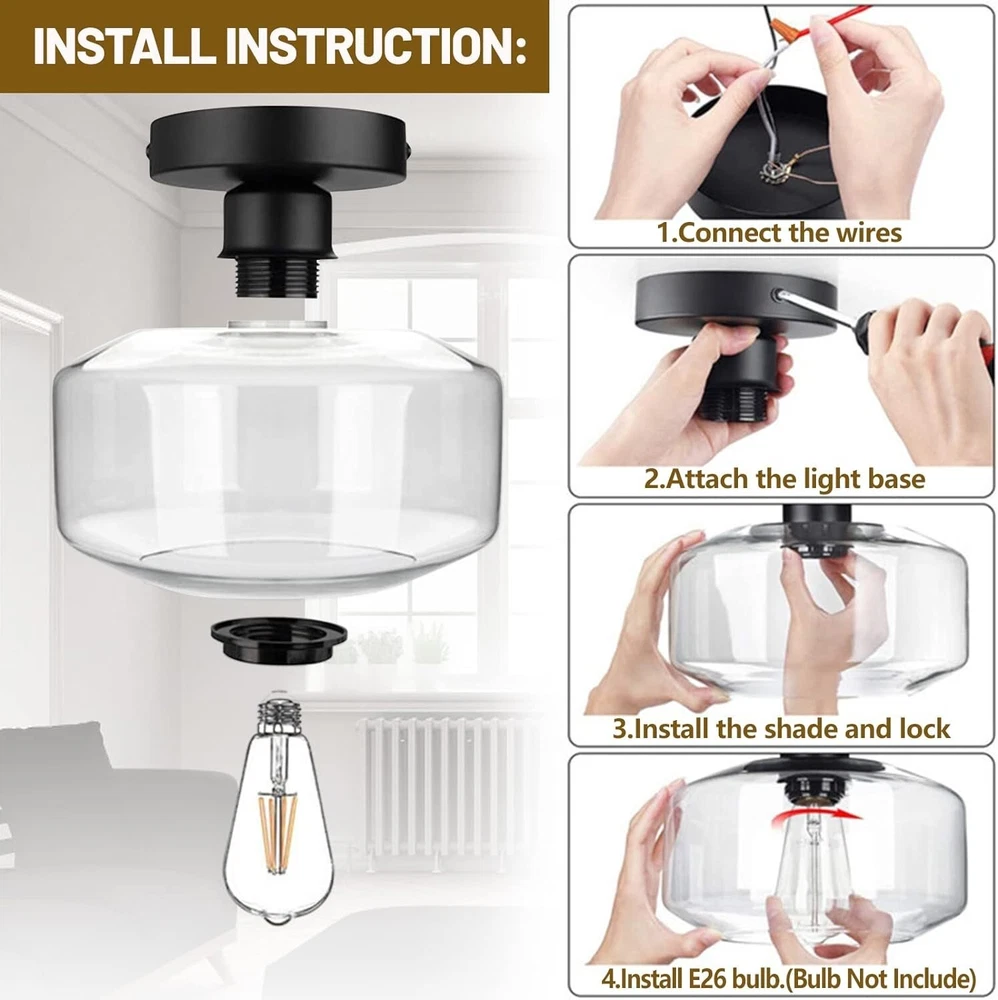 INSTALL INSTRUCTION:

1.Connect the wires

2.Attach the light base

3.Install the shade and lock

4.Install E26 bulb.(Bulb Not Include)