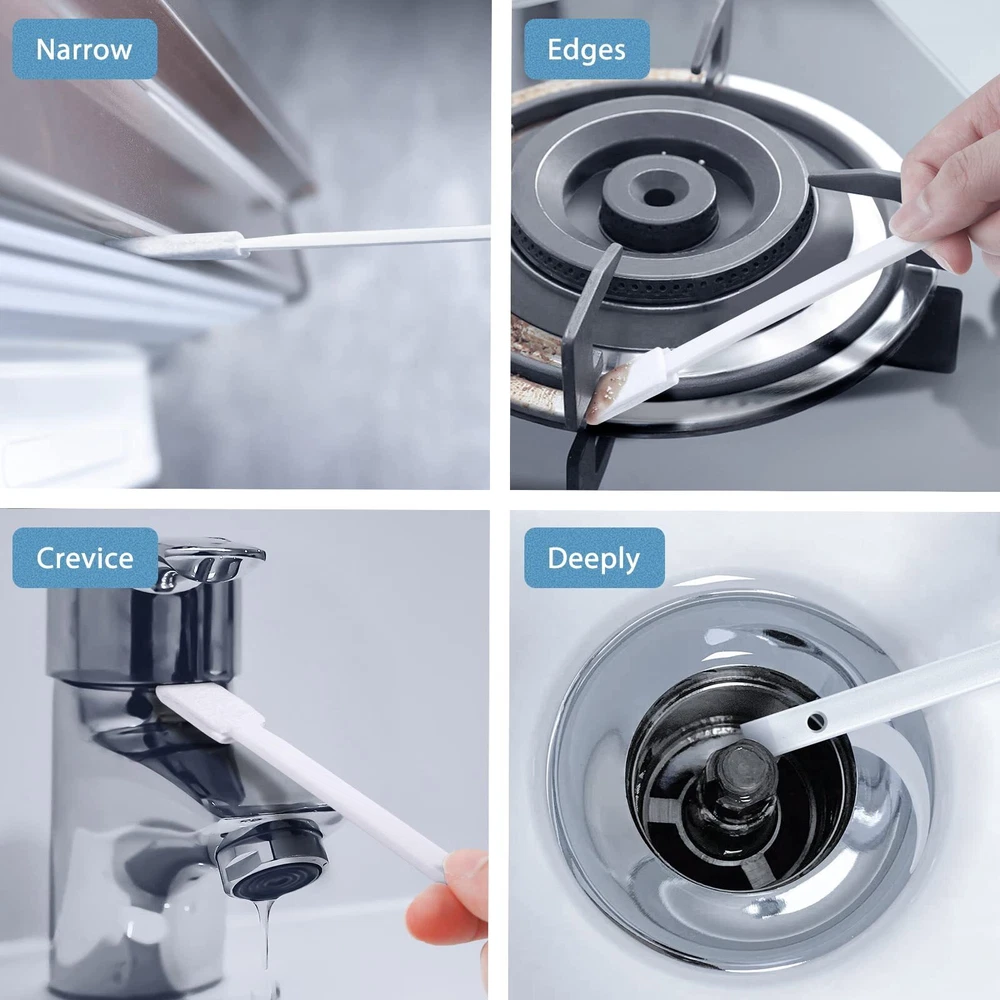 Narrow

Edges

Crevice

Deeply