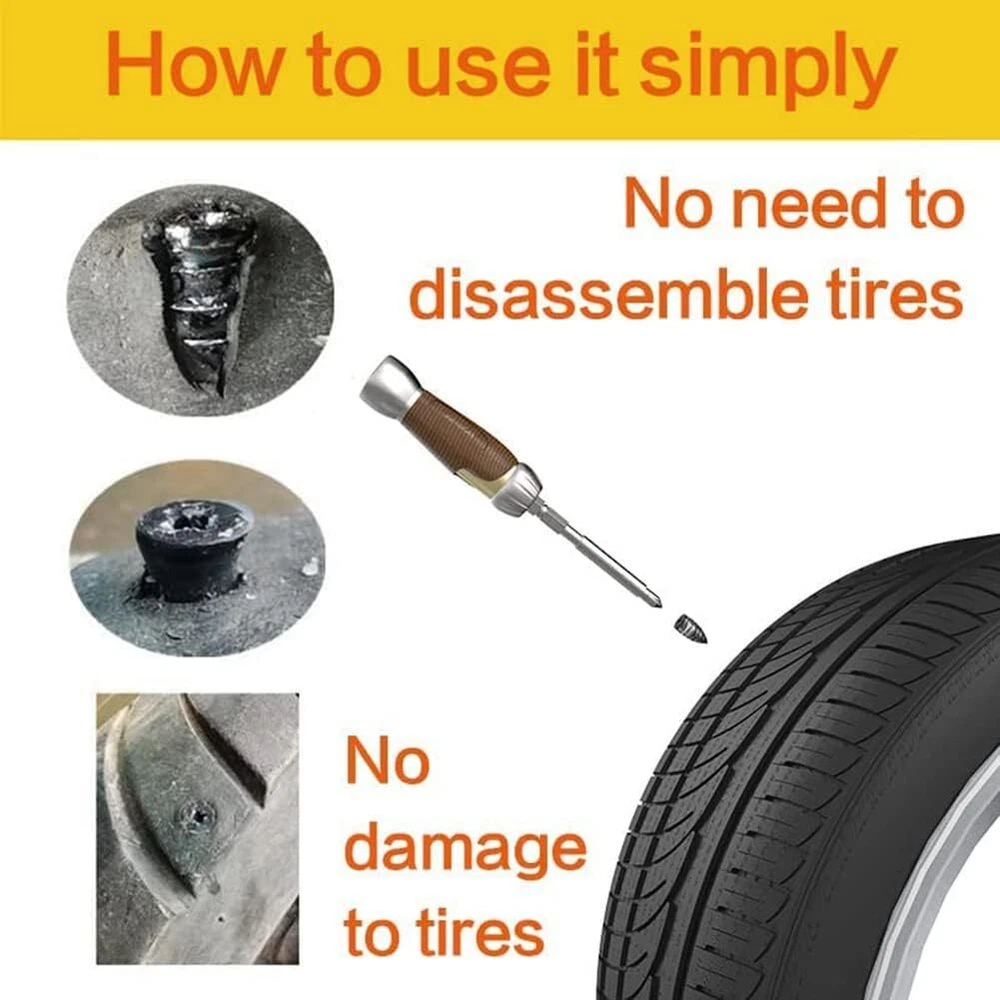 How to use it simply

No need to disassemble tires

No damage to tires