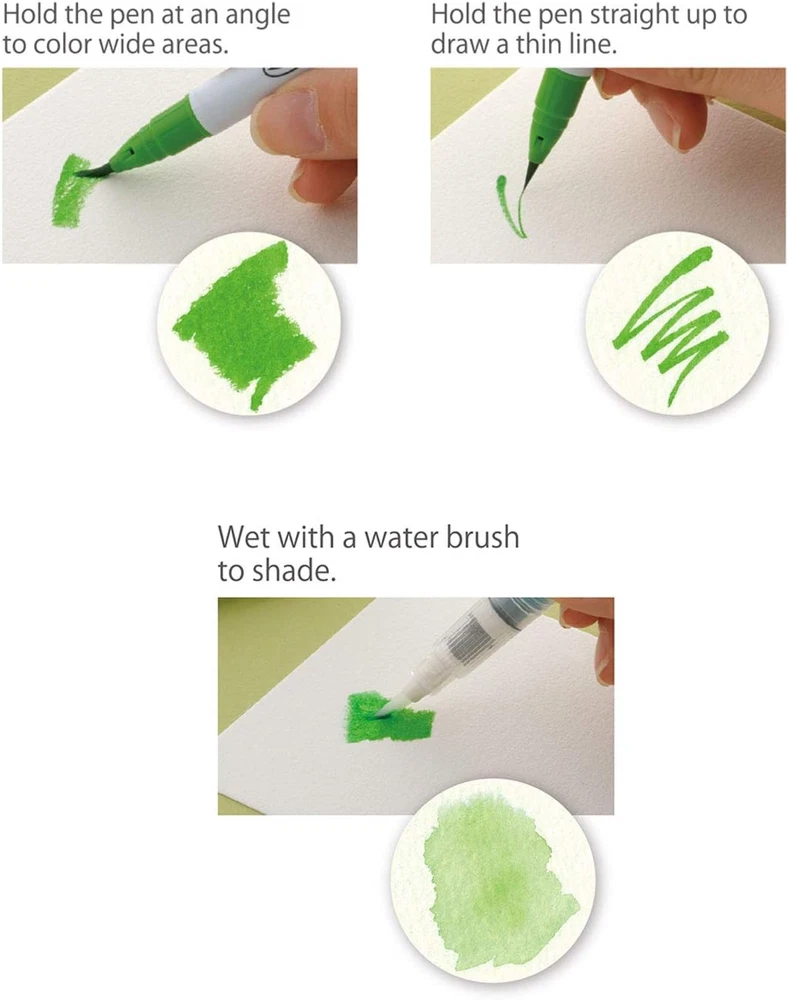 Hold the pen at an angle to color wide areas.

Hold the pen straight up to draw a thin line.

Wet with a water brush to shade.