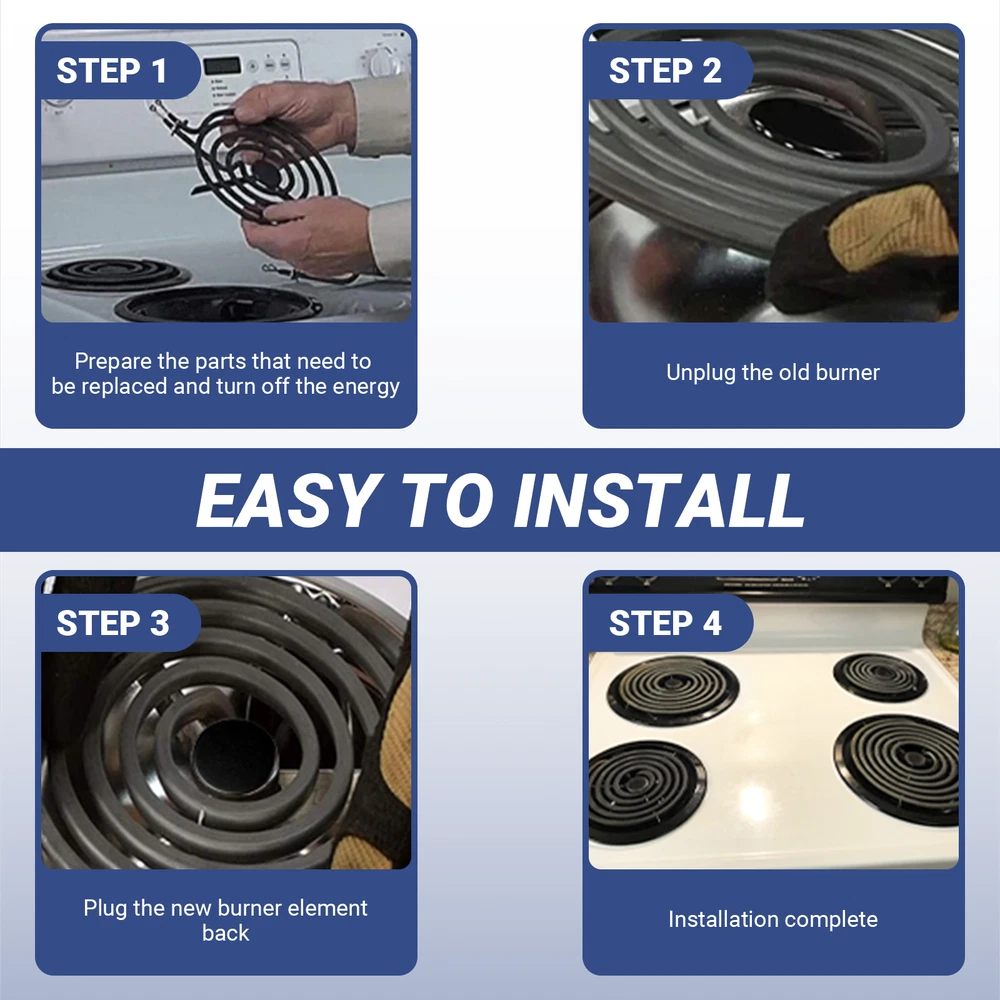 STEP 1

Prepare the parts that need to be replaced and turn off the energy

STEP 2

Unplug the old burner

EASY TO INSTALL

STEP 3

Plug the new burner element back

STEP 4

Installation complete