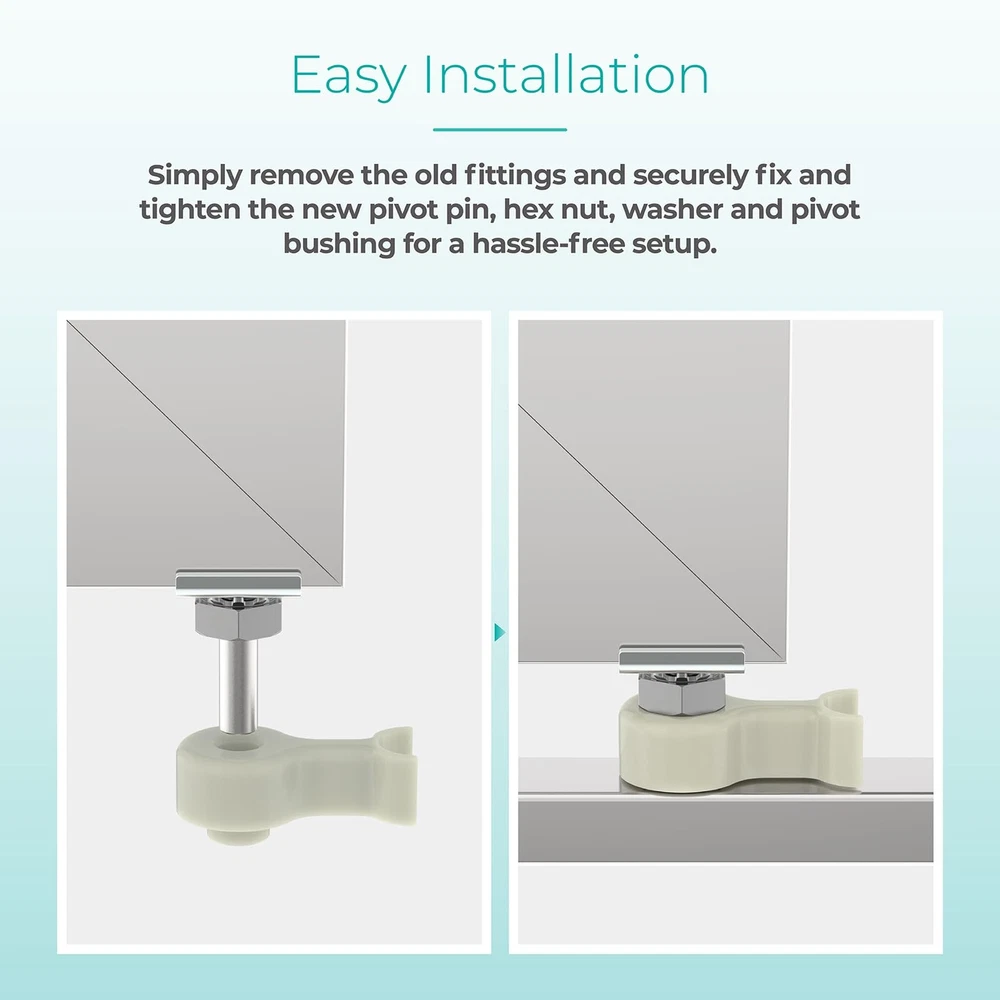 Easy Installation

Simply remove the old fittings and securely fix and tighten the new pivot pin, hex nut, washer and pivot bushing for a hassle-free setup.