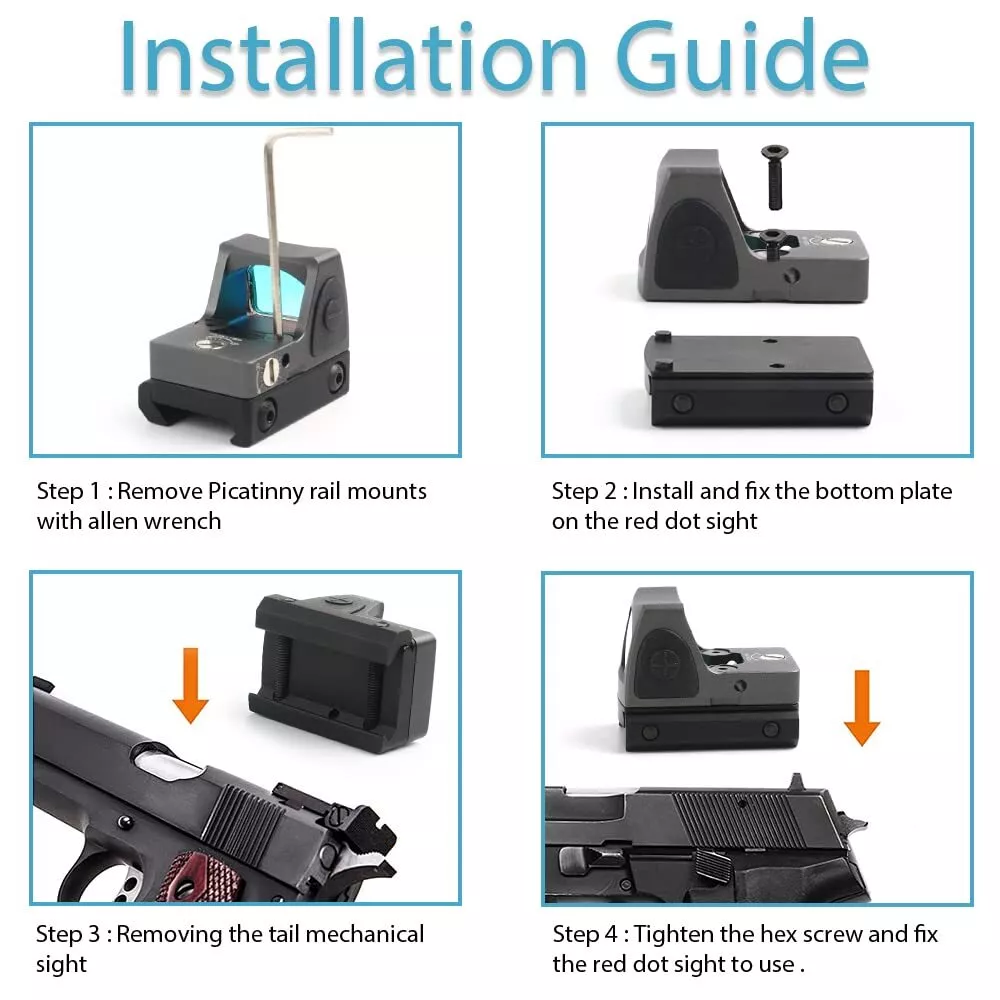 Installation Guide

Step 1 : Remove Picatinny rail mounts with allen wrench

Step 2 : Install and fix the bottom plate on the red dot sight

Step 3 : Removing the tail mechanical sight

Step 4 : Tighten the hex screw and fix the red dot sight to use .