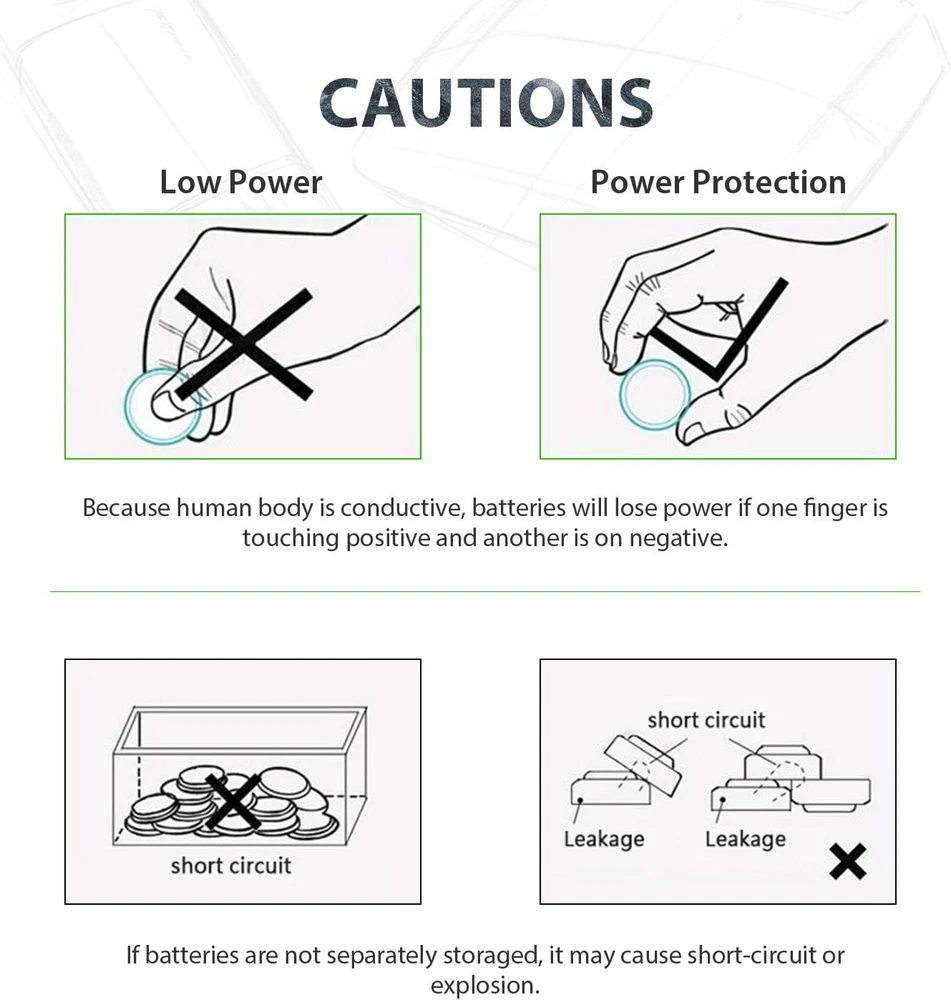 CAUTIONS

Low Power

Power Protection

Because human body is conductive, batteries will lose power if one finger is touching positive and another is on negative.

short circuit

short circuit

Leakage

Leakage

If batteries are not separately storaged, it may cause short-circuit or explosion.