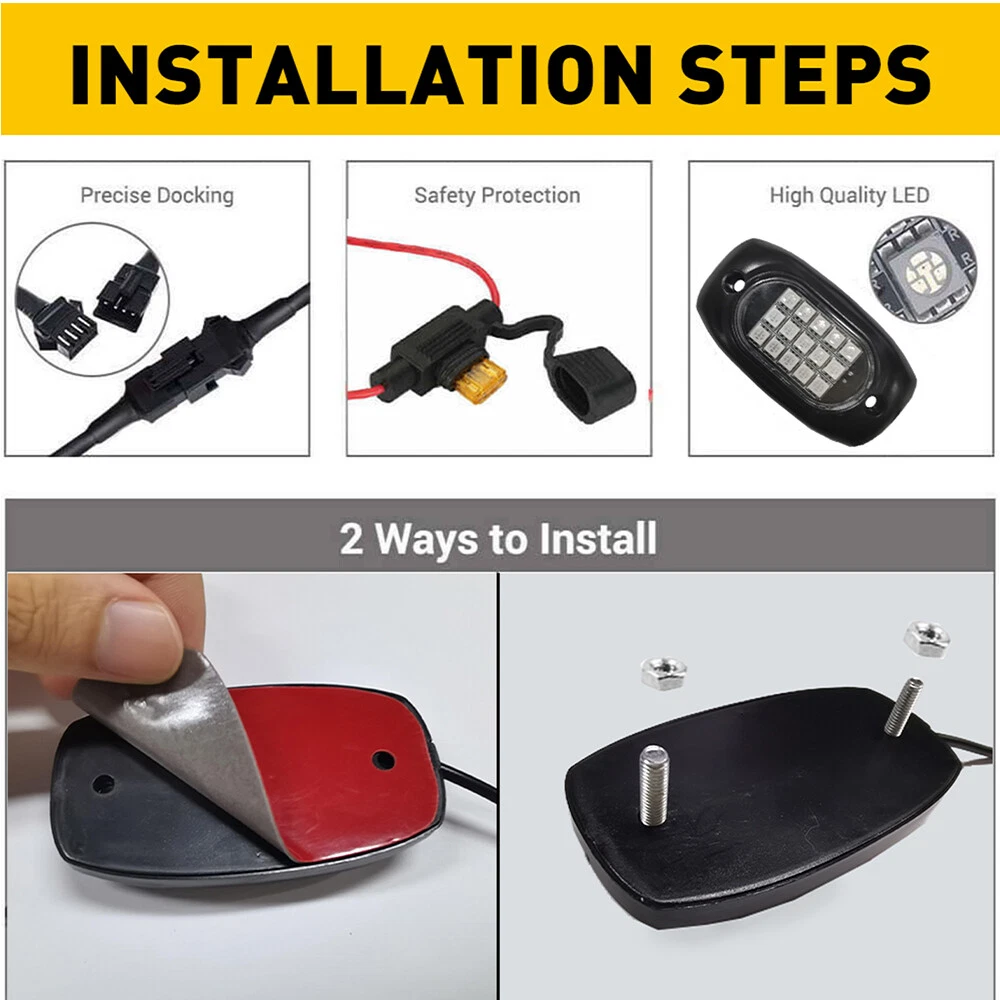 INSTALLATION STEPS

Precise Docking

Safety Protection

High Quality LED

2 Ways to Install