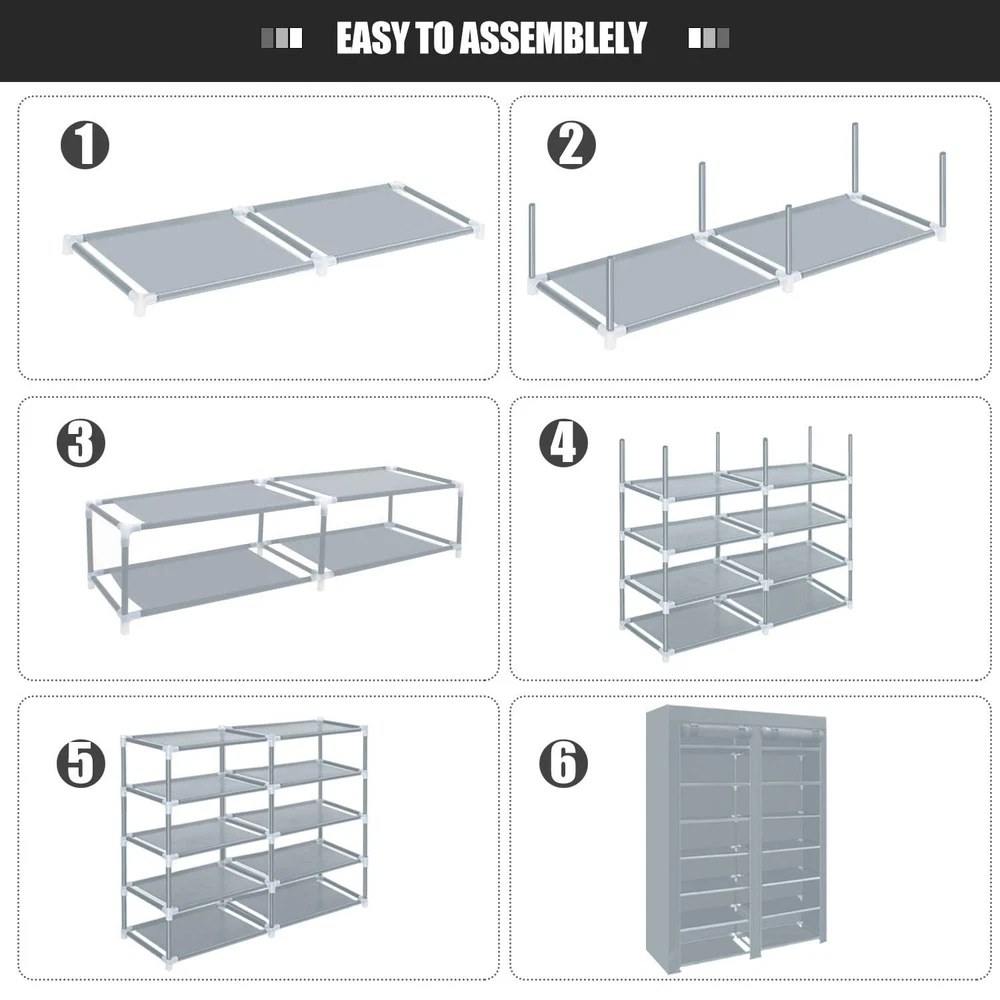 EASY TO ASSEMBLELY

1

2

3

4

5

6