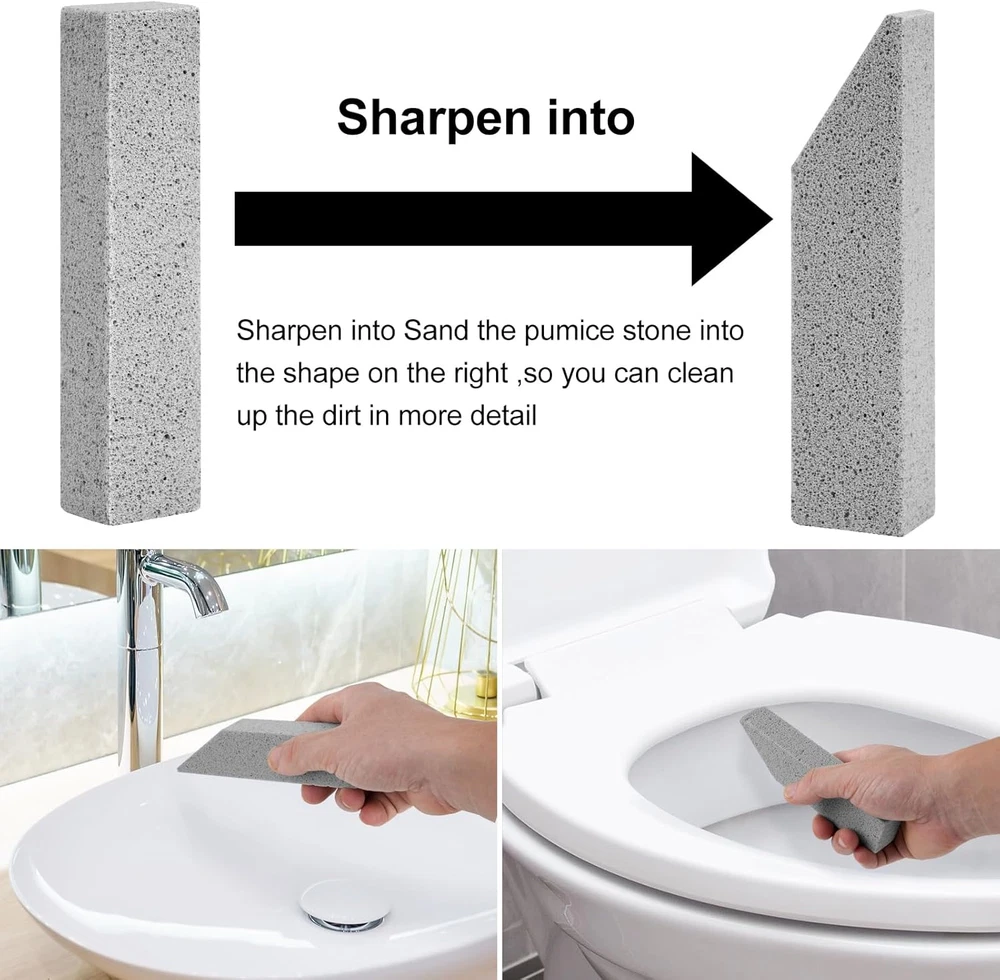 Sharpen into

Sharpen into Sand the pumice stone into the shape on the right ,so you can clean up the dirt in more detail