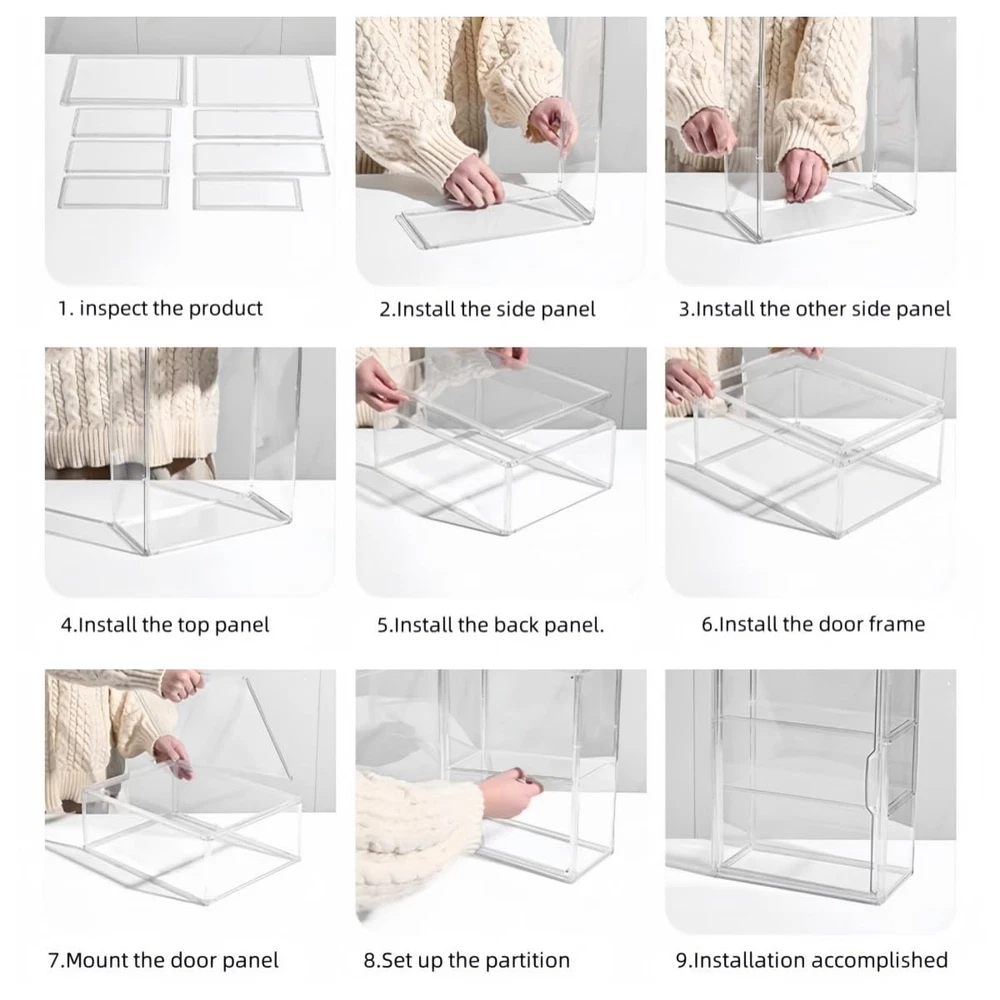 1. inspect the product

2.Install the side panel

3.Install the other side panel

4.Install the top panel

5.Install the back panel.

6.Install the door frame

7.Mount the door panel

8.Set up the partition

9.Installation accomplished