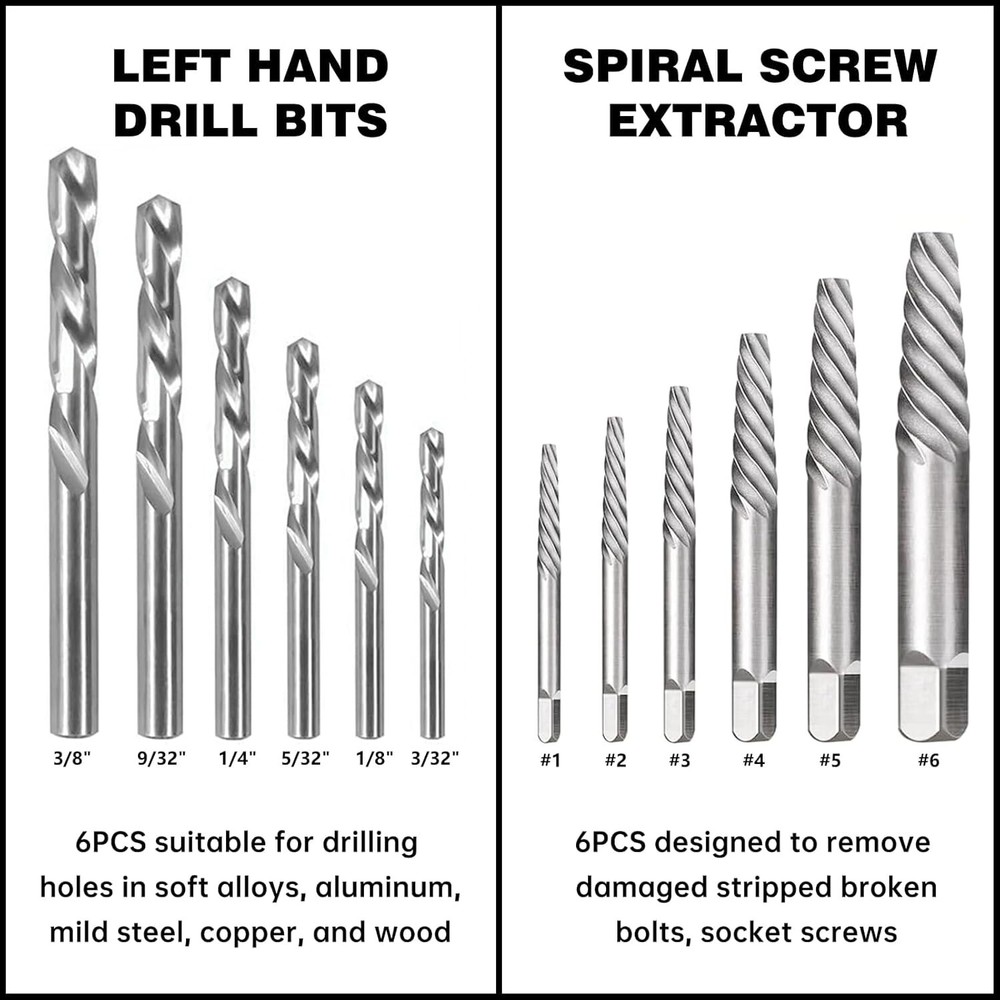 LEFT HAND DRILL BITS

3/8" 9/32" 1/4" 5/32" 1/8" 3/32"

6PCS suitable for drilling holes in soft alloys, aluminum, mild steel, copper, and wood

SPIRAL SCREW EXTRACTOR

#1 #2 #3 #4 #5 #6

6PCS designed to remove damaged stripped broken bolts, socket screws