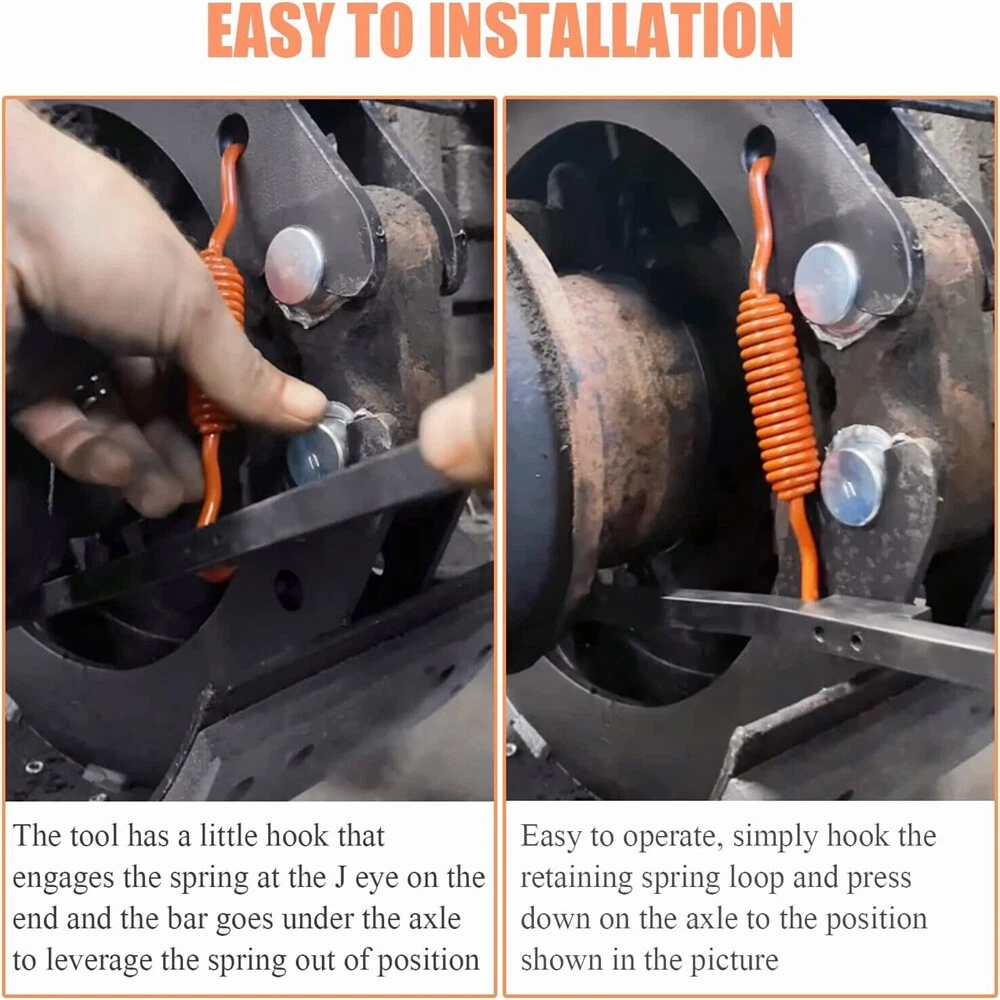 EASY TO INSTALLATION

The tool has a little hook that engages the spring at the J eye on the end and the bar goes under the axle to leverage the spring out of position

Easy to operate, simply hook the retaining spring loop and press down on the axle to the position shown in the picture