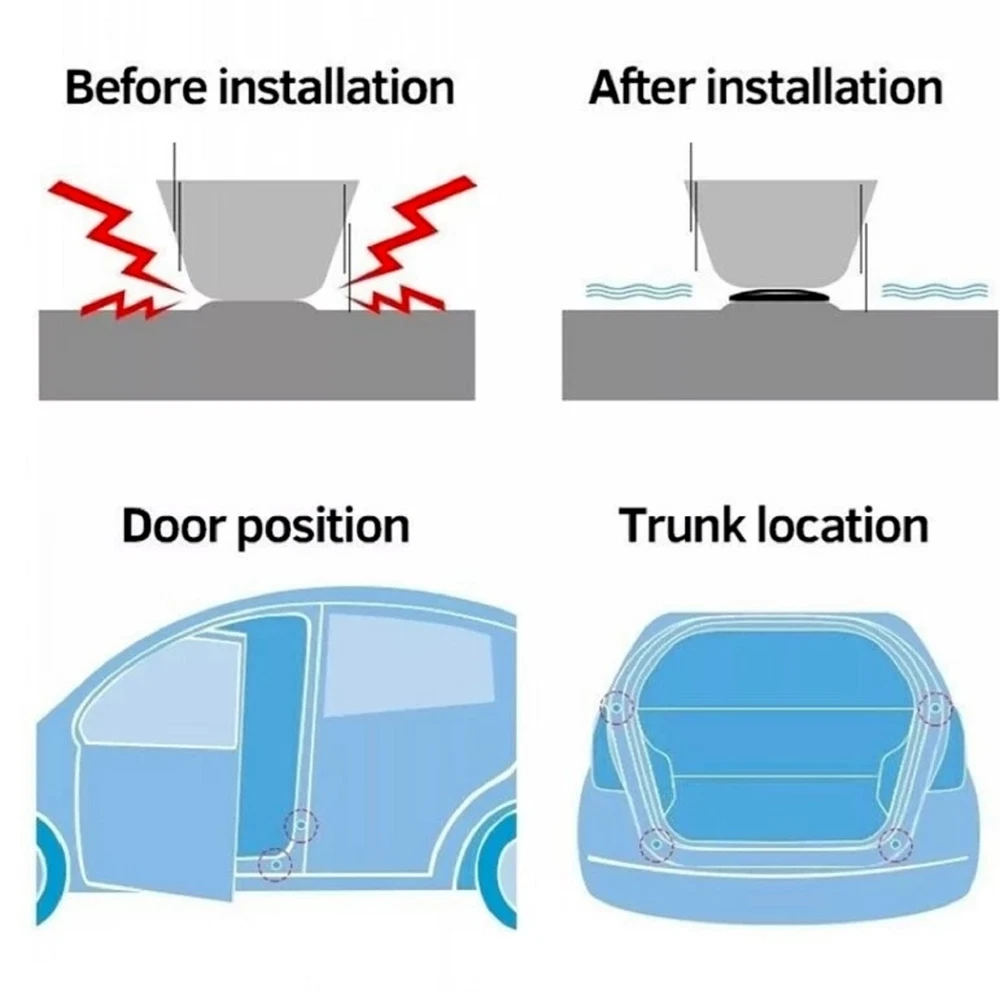 Before installation

After installation

Door position

Trunk location