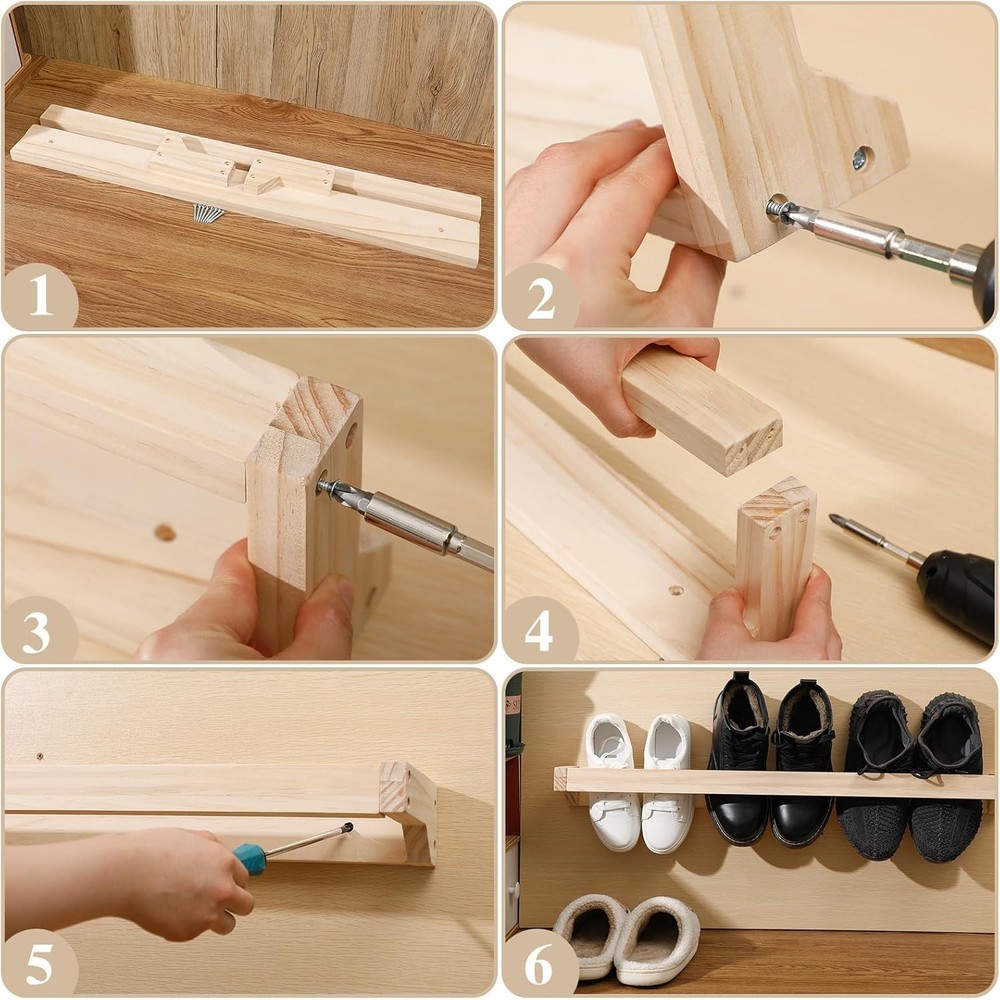 1
2
3
4
5
6