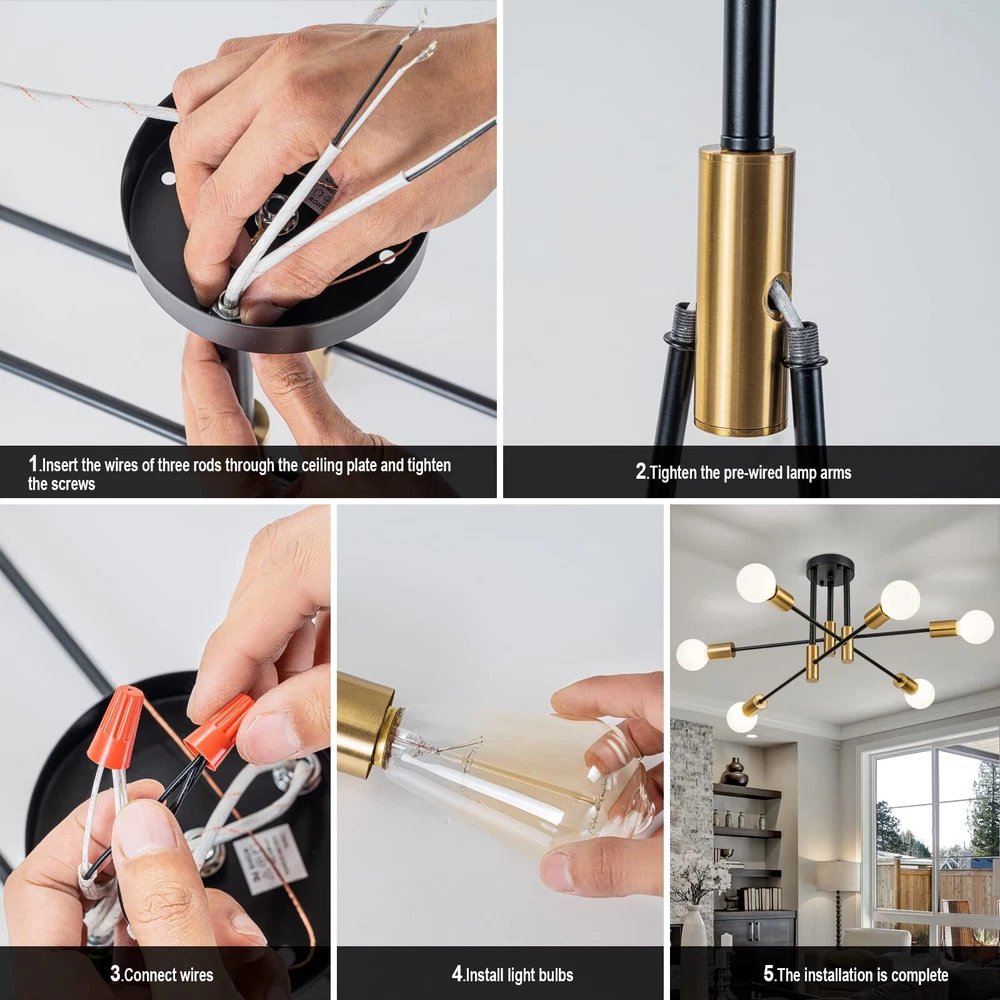 1.Insert the wires of three rods through the ceiling plate and tighten the screws

2.Tighten the pre-wired lamp arms

3.Connect wires

4.Install light bulbs

5.The installation is complete