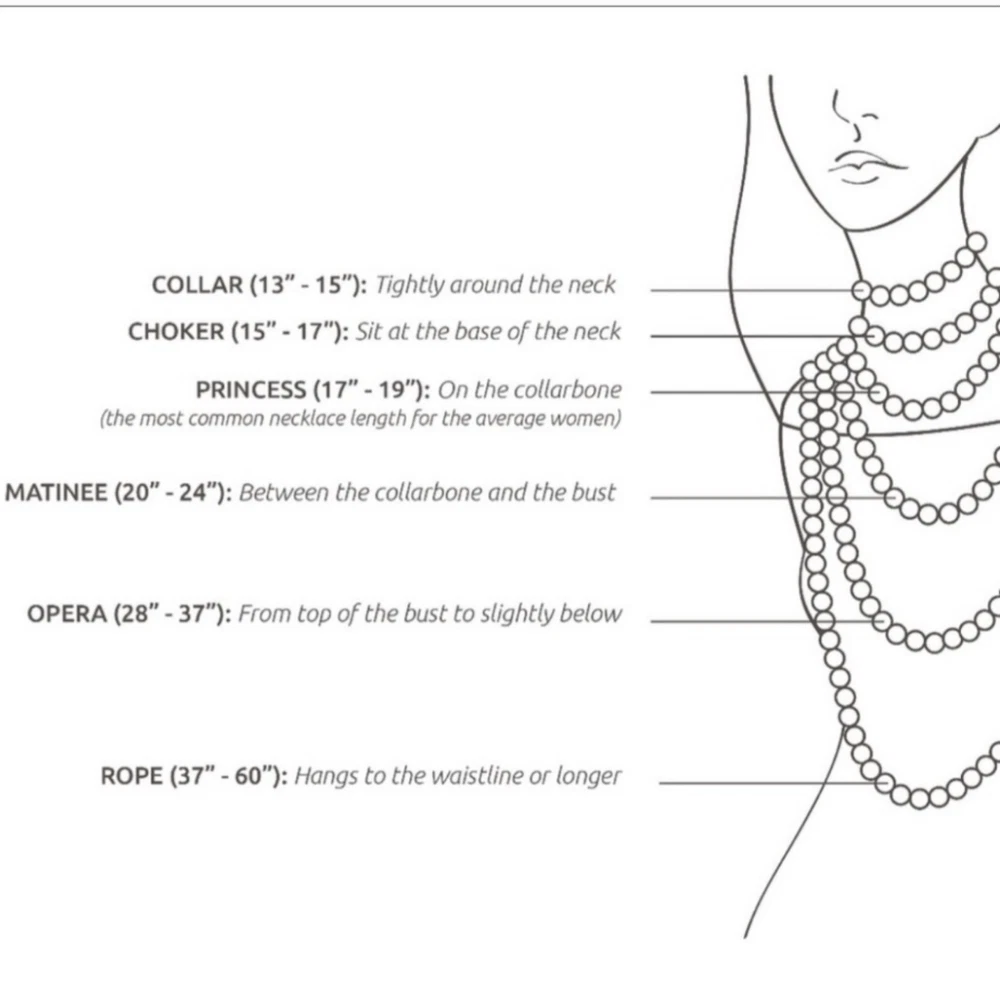 COLLAR (13" - 15"): Tightly around the neck

CHOKER (15" - 17"): Sit at the base of the neck

PRINCESS (17" - 19"): On the collarbone
(the most common necklace length for the average women)

MATINEE (20" - 24"): Between the collarbone and the bust

OPERA (28" - 37"): From top of the bust to slightly below

ROPE (37" - 60"): Hangs to the waistline or longer