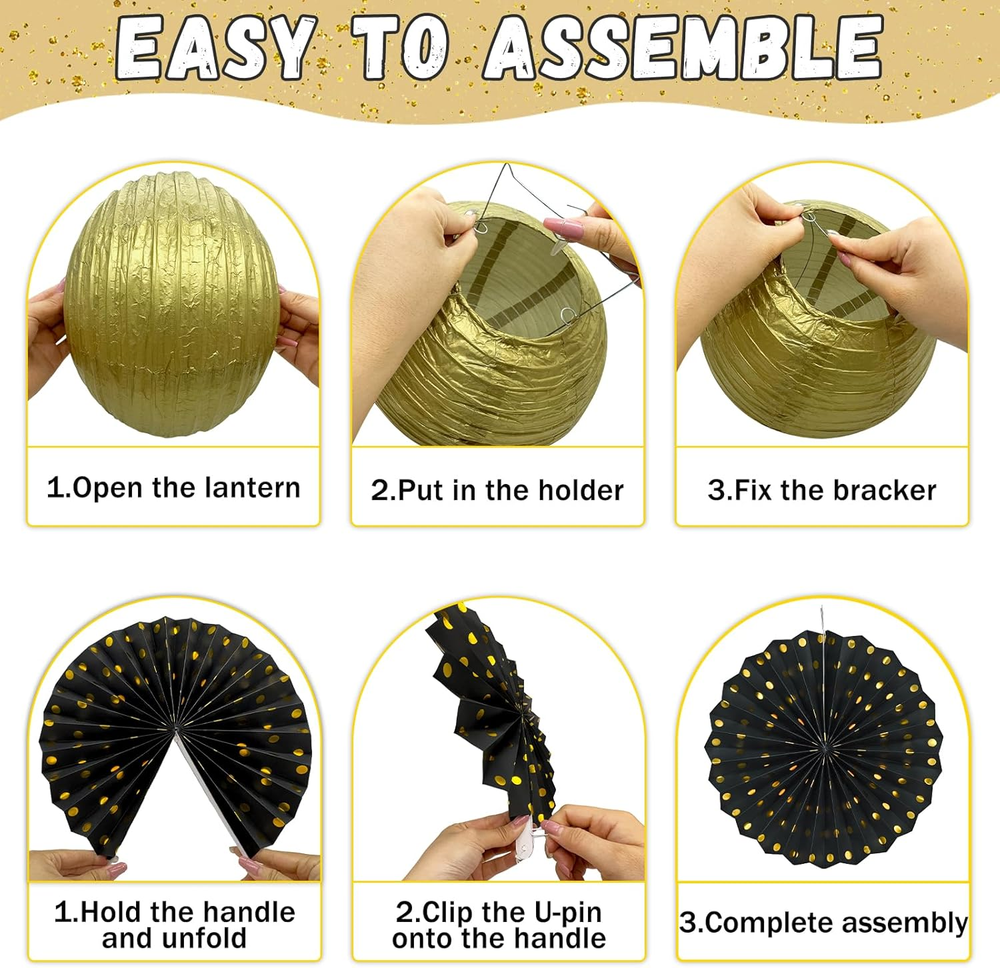 EASY TO ASSEMBLE

1.Open the lantern

2.Put in the holder

3.Fix the bracker

1.Hold the handle and unfold

2.Clip the U-pin onto the handle

3.Complete assembly