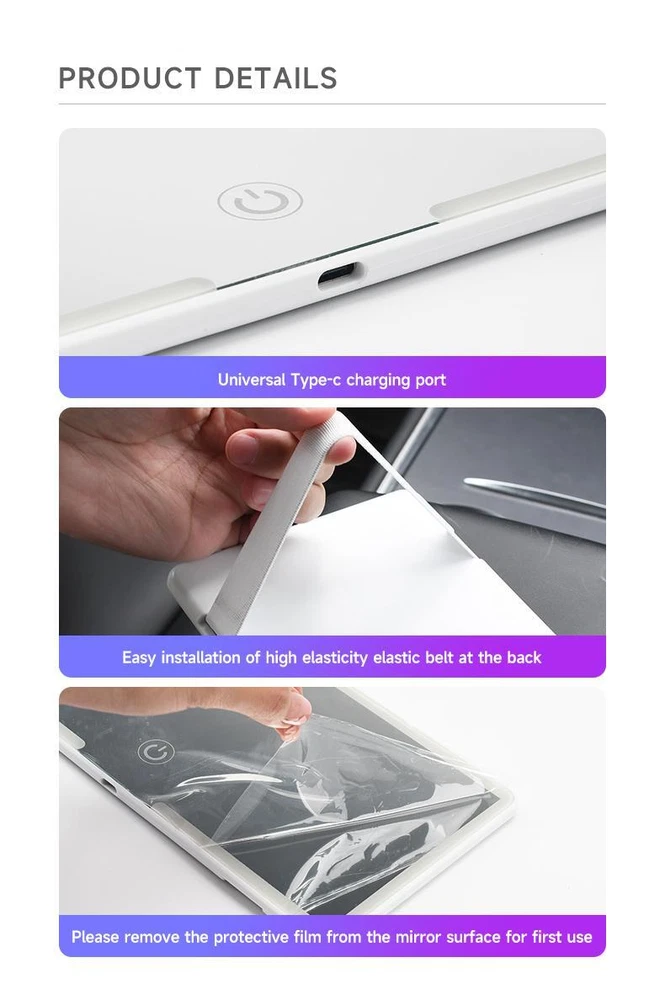 PRODUCT DETAILS

Universal Type-c charging port

Easy installation of high elasticity elastic belt at the back

Please remove the protective film from the mirror surface for first use