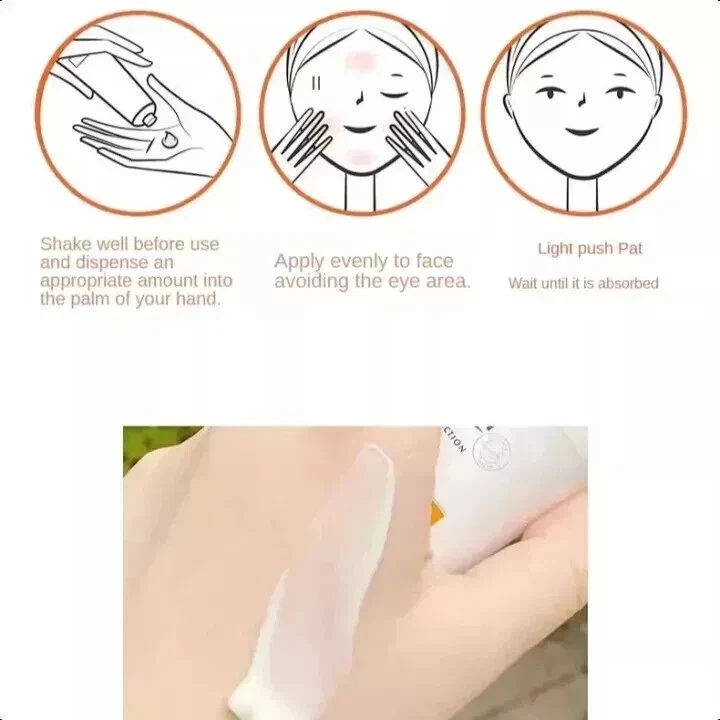 Shake well before use and dispense an appropriate amount into the palm of your hand.

Apply evenly to face avoiding the eye area.

Light push Pat

Wait until it is absorbed

CTION