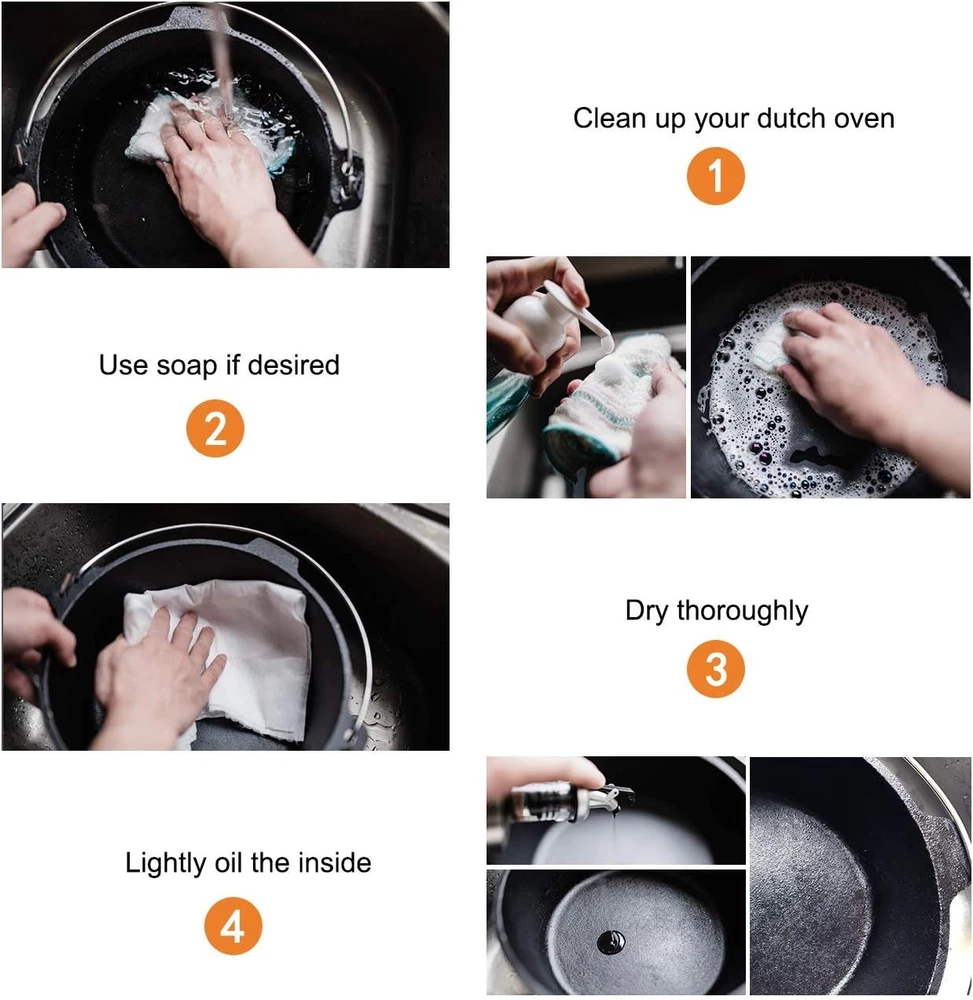 Clean up your dutch oven
1

Use soap if desired
2

Dry thoroughly
3

Lightly oil the inside
4