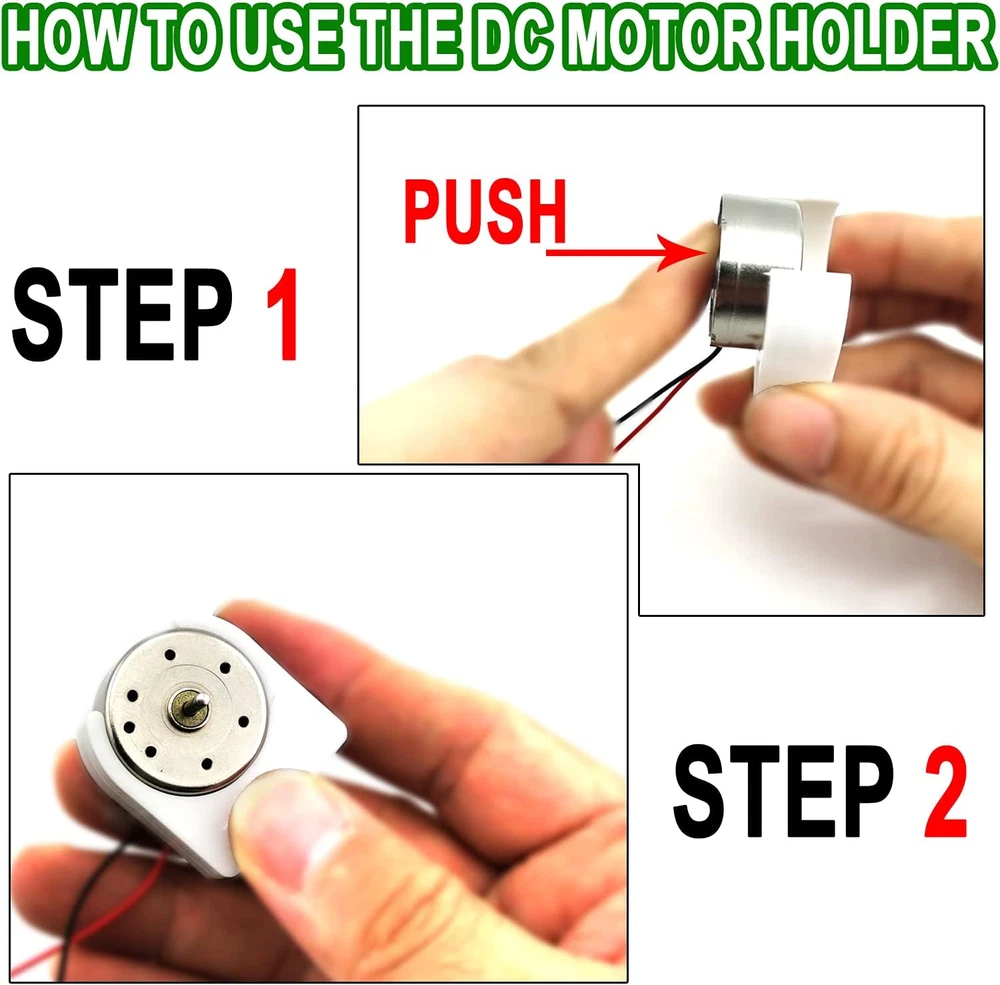 HOW TO USE THE DC MOTOR HOLDER

STEP 1

PUSH

STEP 2