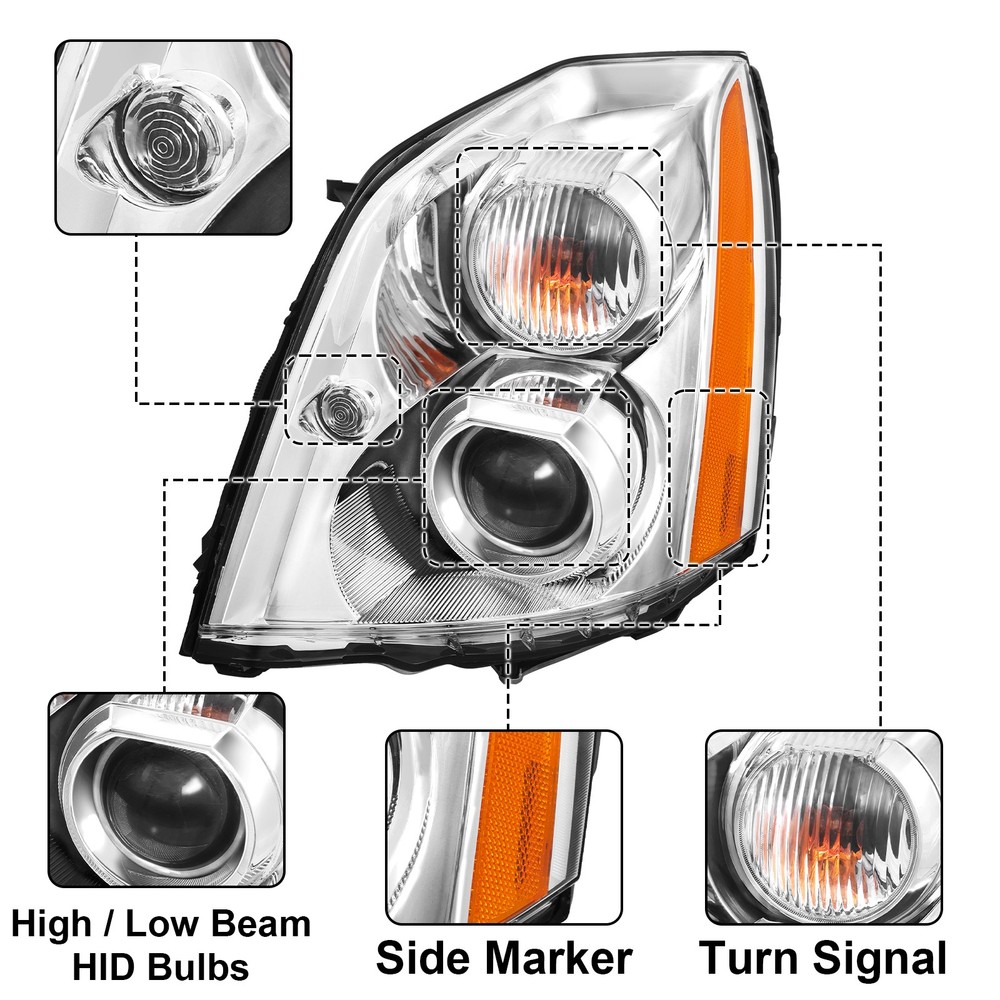 High / Low Beam
HID Bulbs

Side Marker

Turn Signal