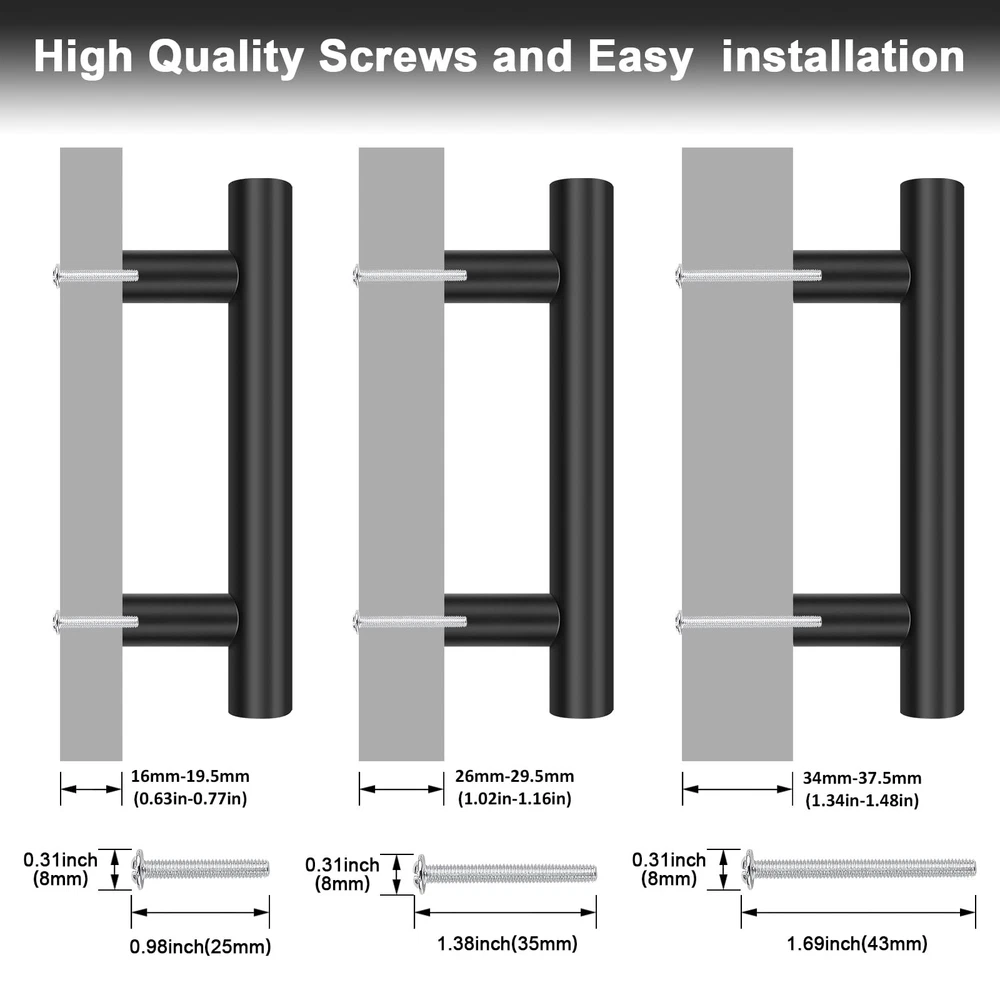 High Quality Screws and Easy installation

16mm-19.5mm
(0.63in-0.77in)

26mm-29.5mm
(1.02in-1.16in)

34mm-37.5mm
(1.34in-1.48in)

0.31inch
(8mm)

0.98inch(25mm)

0.31inch
(8mm)

1.38inch(35mm)

0.31inch
(8mm)

1.69inch(43mm)