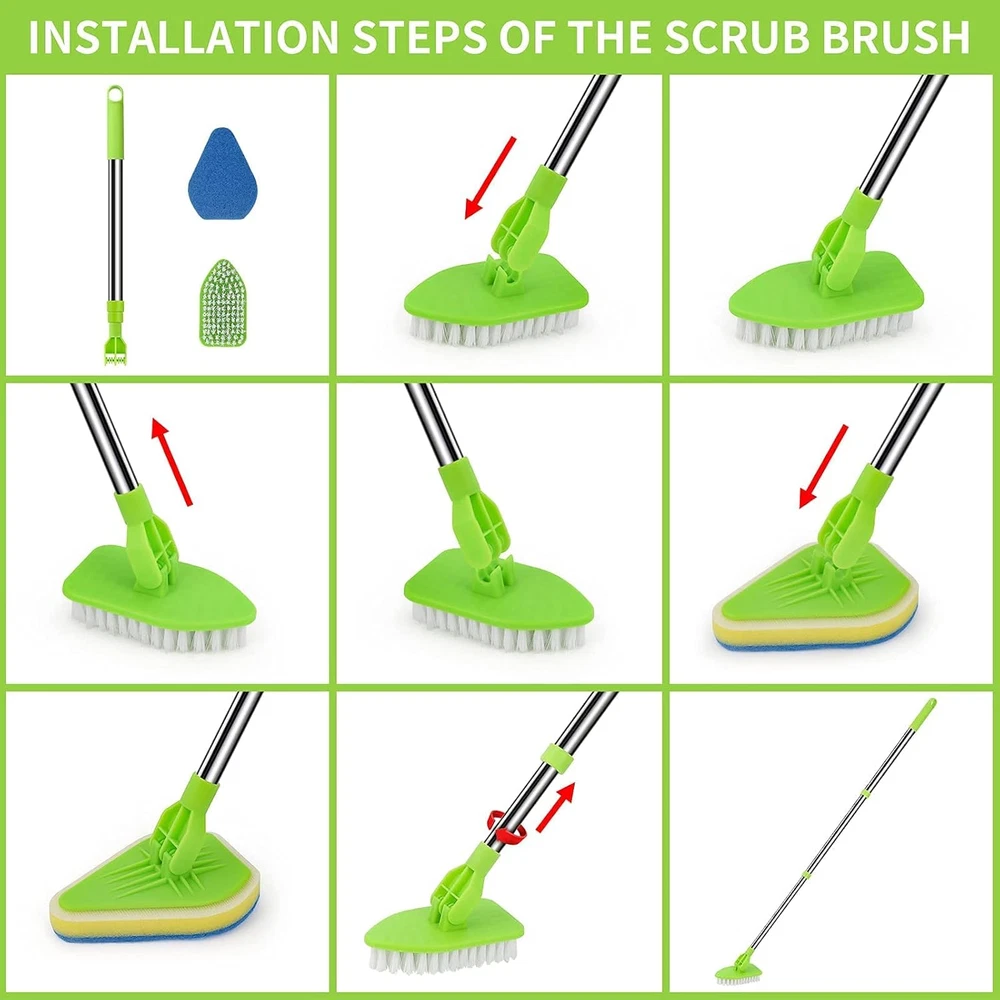 INSTALLATION STEPS OF THE SCRUB BRUSH