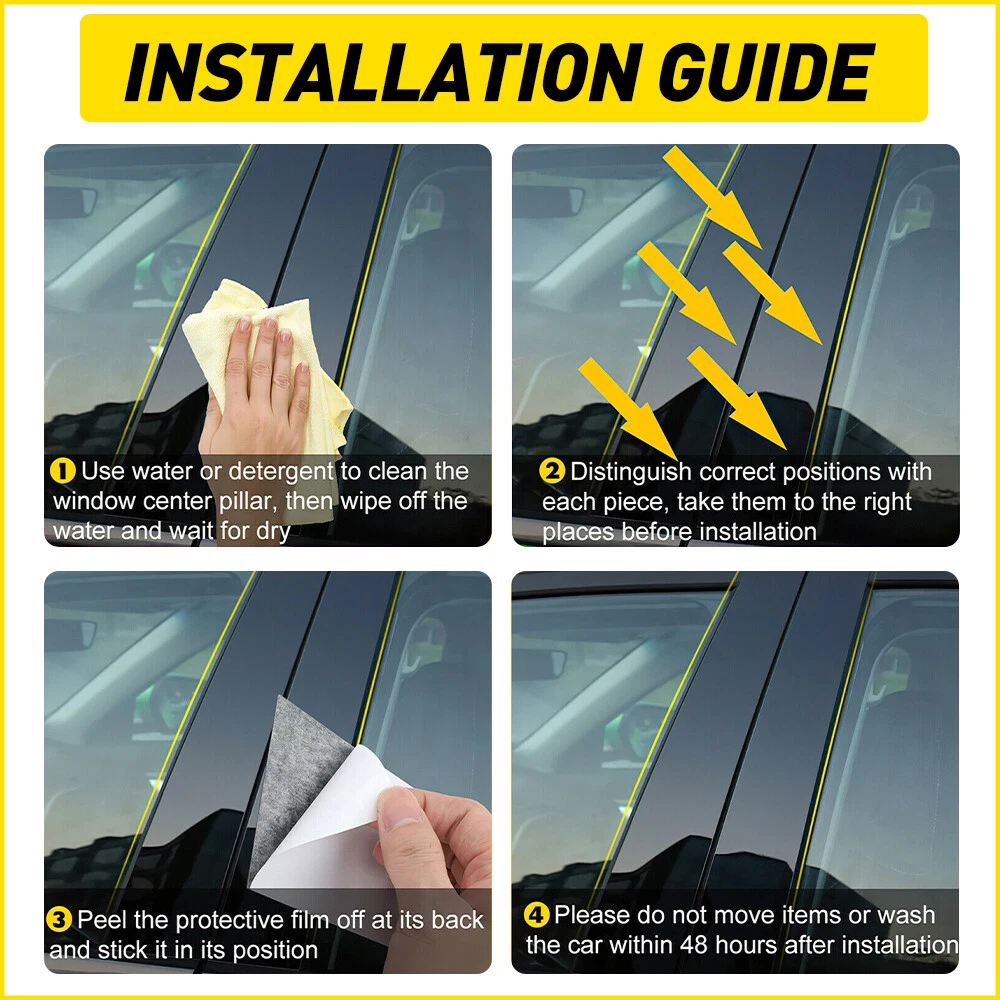 INSTALLATION GUIDE

1 Use water or detergent to clean the window center pillar, then wipe off the water and wait for dry

2 Distinguish correct positions with each piece, take them to the right places before installation

3 Peel the protective film off at its back and stick it in its position

4 Please do not move items or wash the car within 48 hours after installation