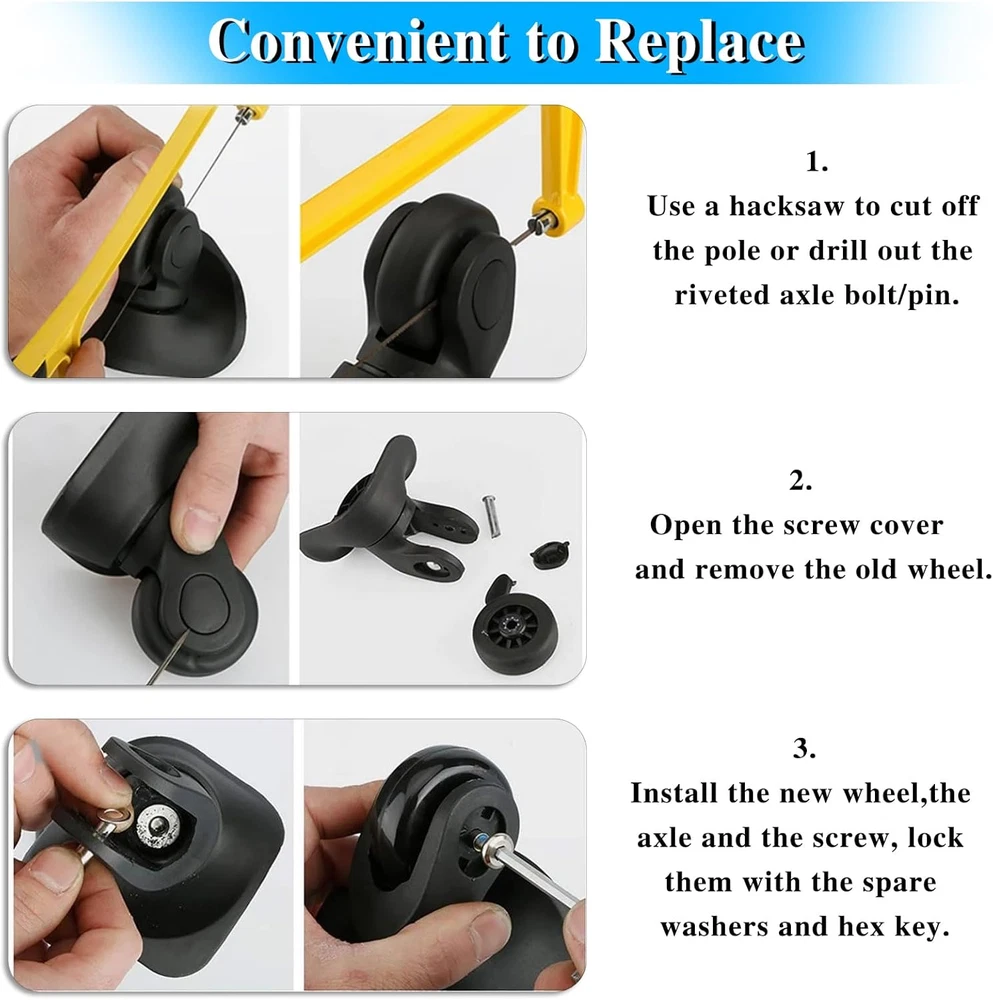 Convenient to Replace

1.
Use a hacksaw to cut off the pole or drill out the riveted axle bolt/pin.

2.
Open the screw cover and remove the old wheel.

3.
Install the new wheel,the axle and the screw, lock them with the spare washers and hex key.