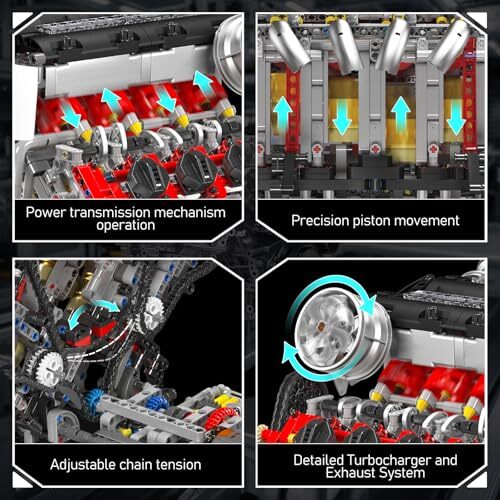 Power transmission mechanism operation

Precision piston movement

Adjustable chain tension

Detailed Turbocharger and Exhaust System