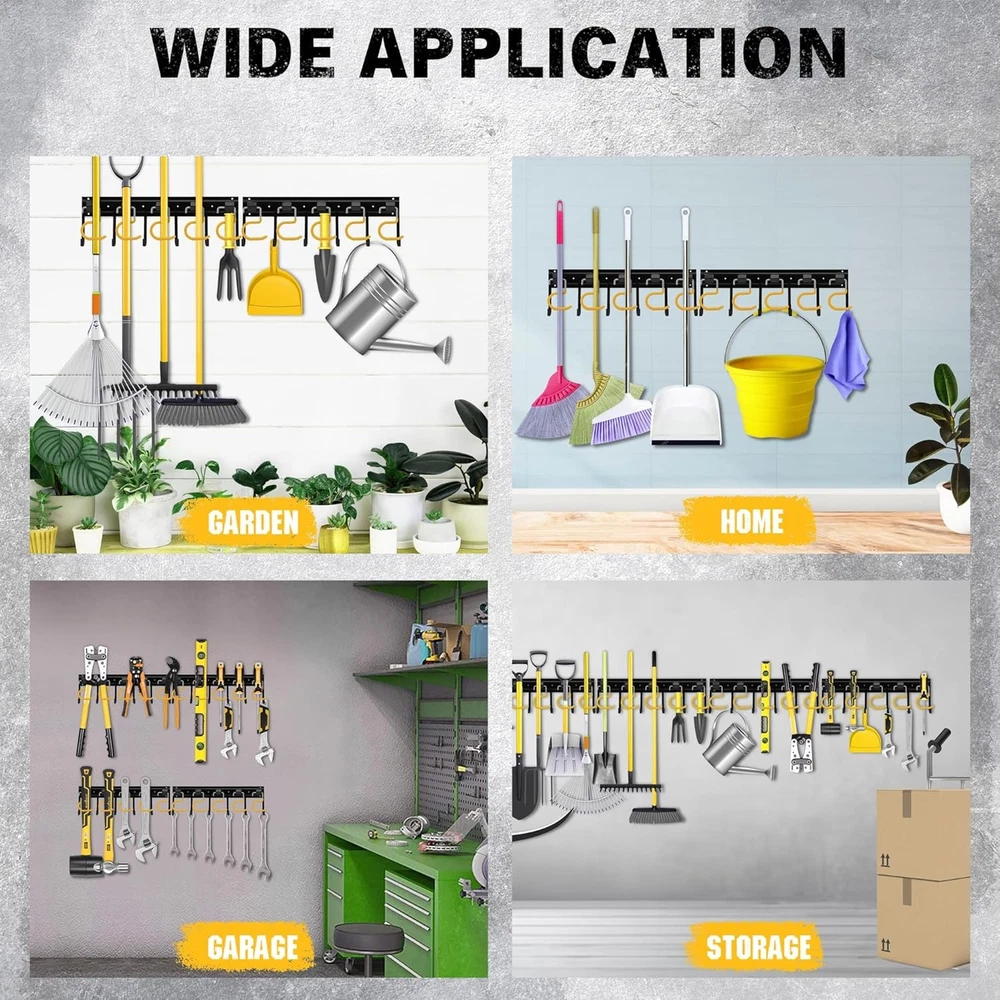 WIDE APPLICATION

GARDEN

HOME

GARAGE

STORAGE