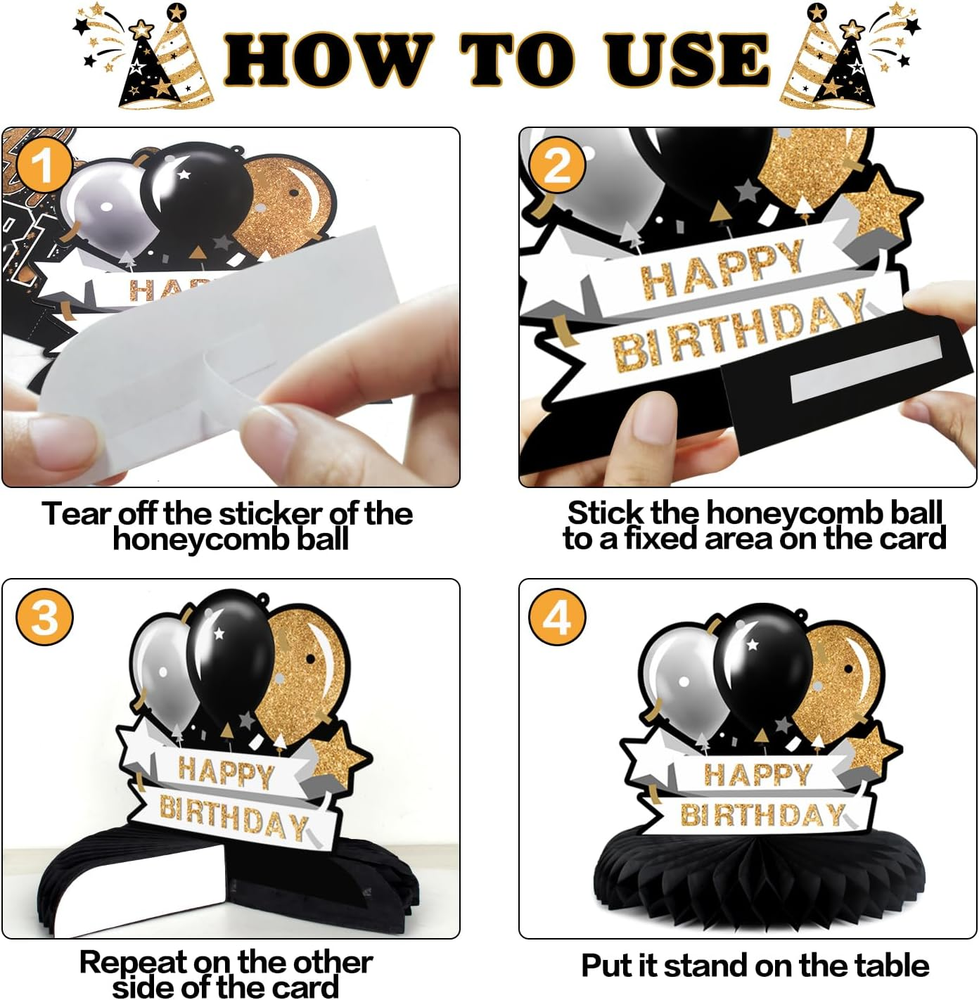 HOW TO USE

1

HA

Tear off the sticker of the honeycomb ball

2

HAPPY BIRTHDAY

Stick the honeycomb ball to a fixed area on the card

3

HAPPY BIRTHDAY

Repeat on the other side of the card

4

HAPPY BIRTHDAY

Put it stand on the table