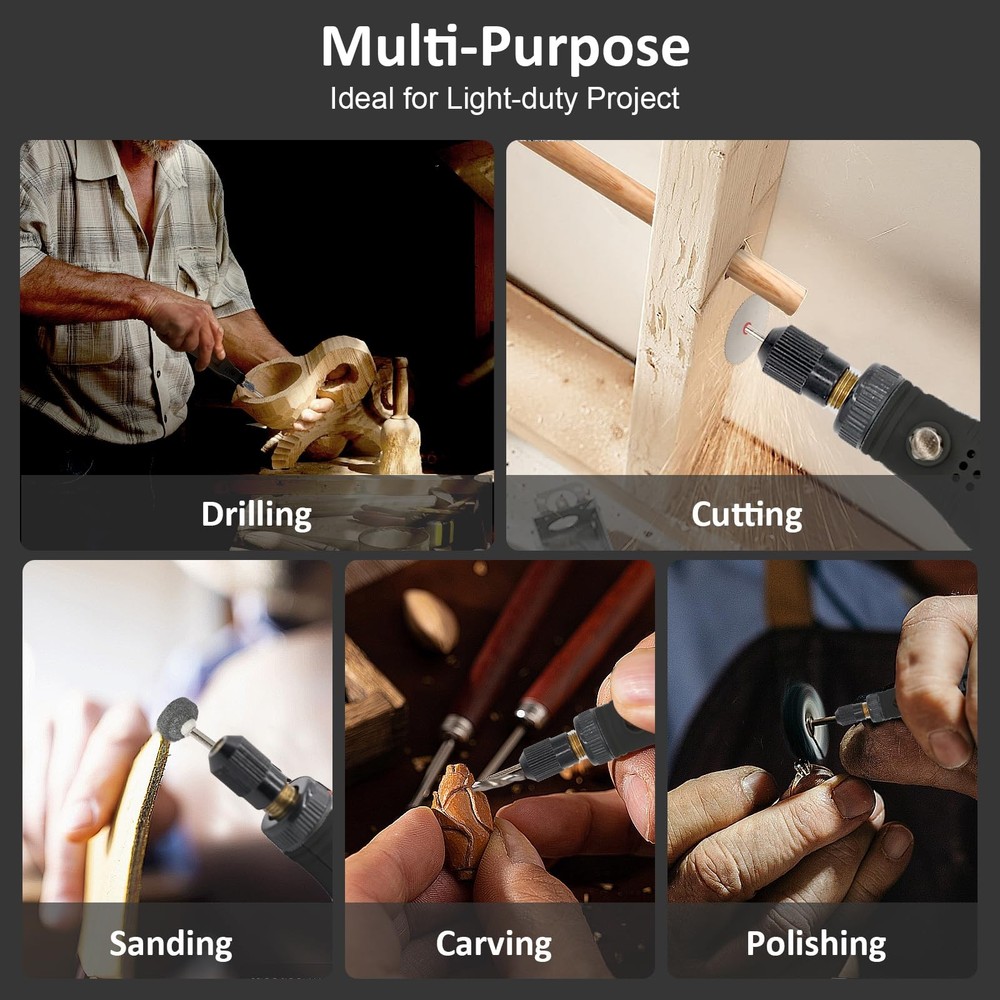 Multi-Purpose
Ideal for Light-duty Project

Drilling

Cutting

Sanding

Carving

Polishing