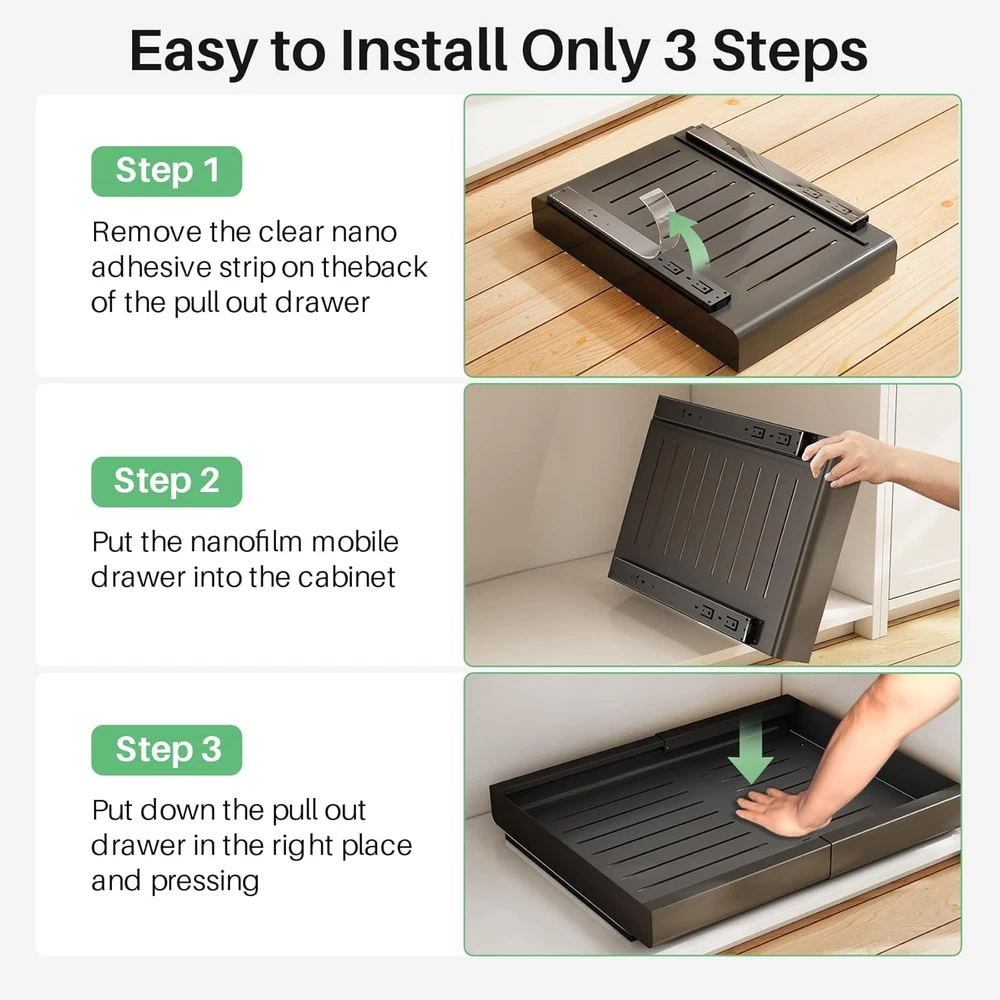 Easy to Install Only 3 Steps

Step 1

Remove the clear nano adhesive strip on theback of the pull out drawer

Step 2

Put the nanofilm mobile drawer into the cabinet

Step 3

Put down the pull out drawer in the right place and pressing