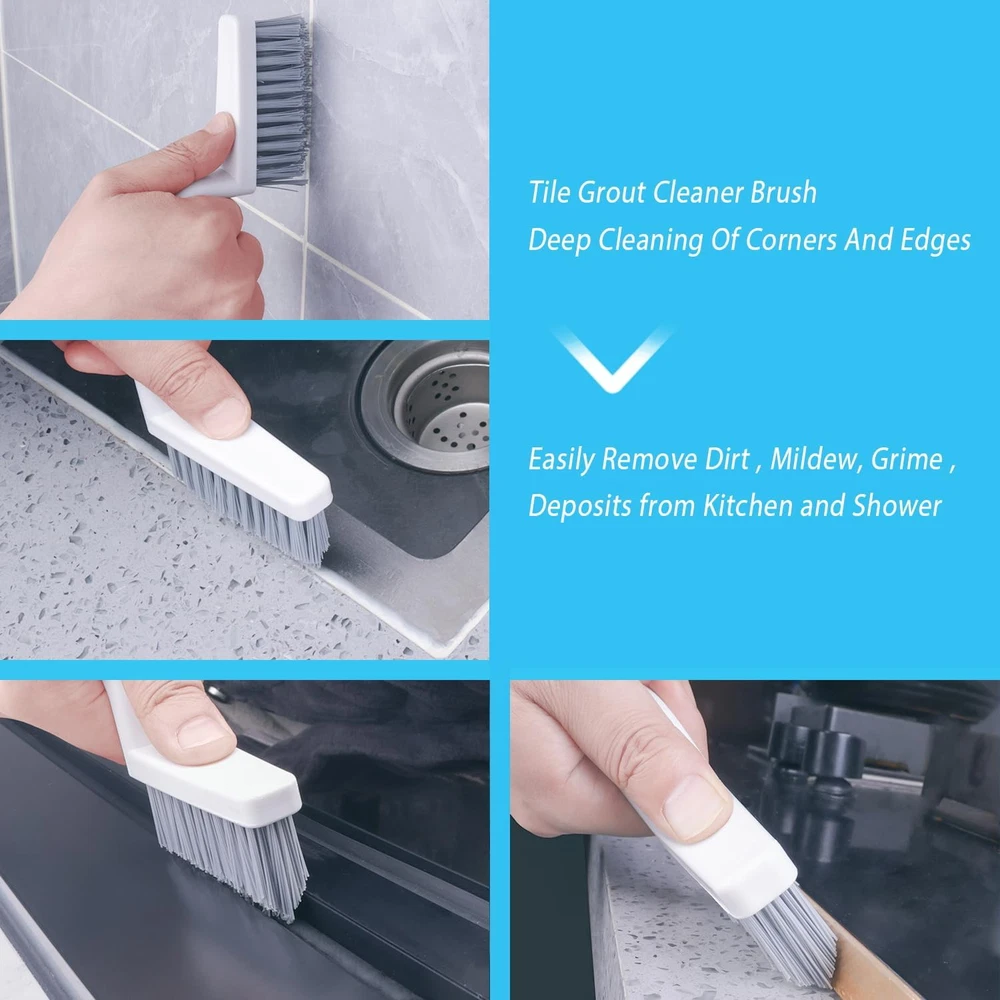 Tile Grout Cleaner Brush
Deep Cleaning Of Corners And Edges

Easily Remove Dirt , Mildew, Grime ,
Deposits from Kitchen and Shower